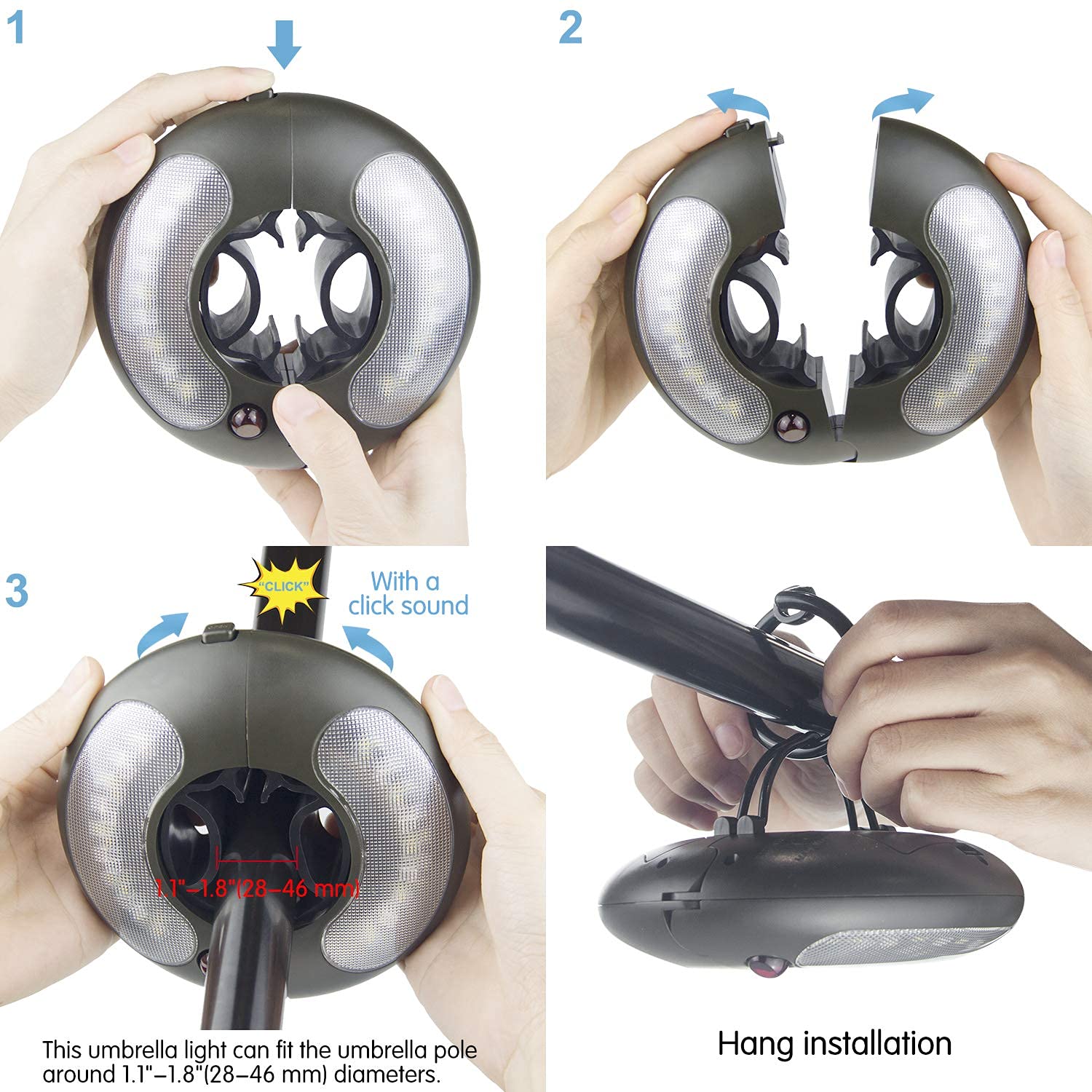 1

2

3

"CLICK"

With a click sound

1.1"–1.8"(28–46 mm)

This umbrella light can fit the umbrella pole around 1.1"–1.8"(28–46 mm) diameters.

Hang installation