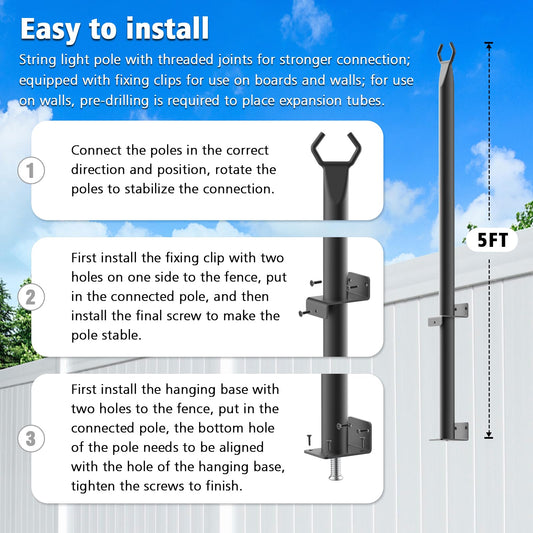 Easy to install

String light pole with threaded joints for stronger connection; equipped with fixing clips for use on boards and walls; for use on walls, pre-drilling is required to place expansion tubes.

1 Connect the poles in the correct direction and position, rotate the poles to stabilize the connection.

2 First install the fixing clip with two holes on one side to the fence, put in the connected pole, and then install the final screw to make the pole stable.

3 First install the hanging base with two holes to the fence, put in the connected pole, the bottom hole of the pole needs to be aligned with the hole of the hanging base, tighten the screws to finish.

5FT