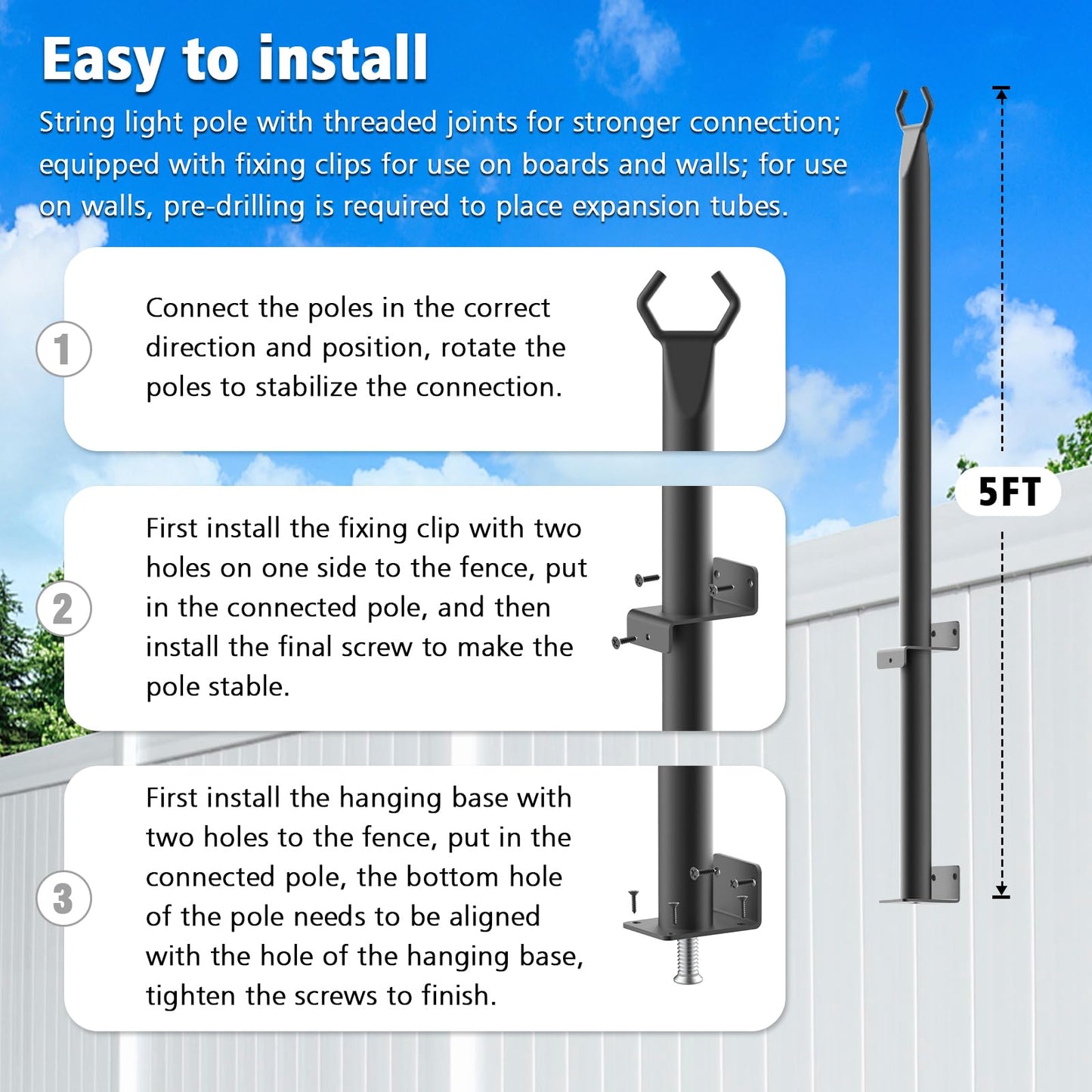 Easy to install

String light pole with threaded joints for stronger connection; equipped with fixing clips for use on boards and walls; for use on walls, pre-drilling is required to place expansion tubes.

1

Connect the poles in the correct direction and position, rotate the poles to stabilize the connection.

2

First install the fixing clip with two holes on one side to the fence, put in the connected pole, and then install the final screw to make the pole stable.

3

First install the hanging base with two holes to the fence, put in the connected pole, the bottom hole of the pole needs to be aligned with the hole of the hanging base, tighten the screws to finish.

5FT