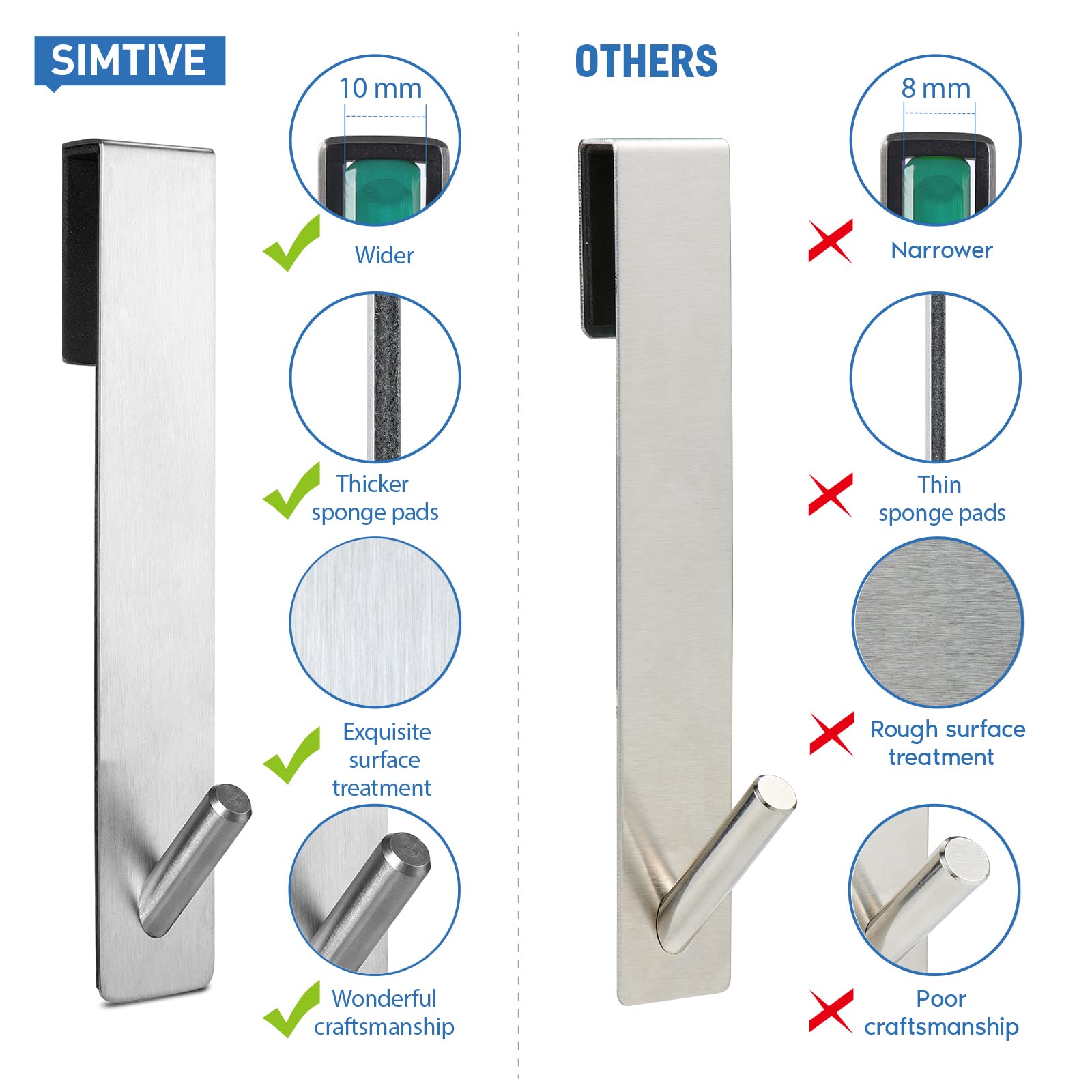 SIMTIVE

10 mm

Wider

Thicker sponge pads

Exquisite surface treatment

Wonderful craftsmanship

OTHERS

8 mm

Narrower

Thin sponge pads

Rough surface treatment

Poor craftsmanship