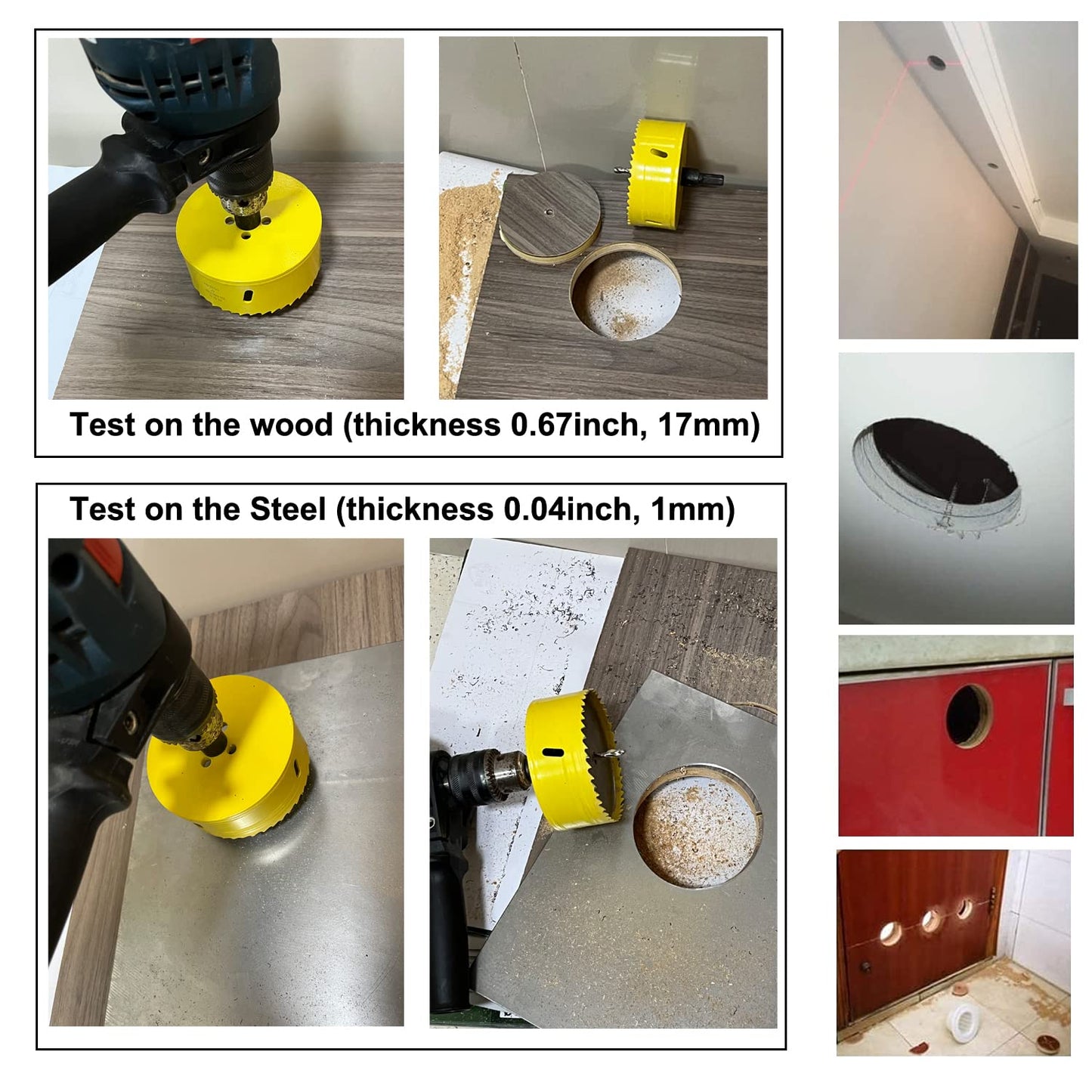 Test on the wood (thickness 0.67inch, 17mm)

Test on the Steel (thickness 0.04inch, 1mm)