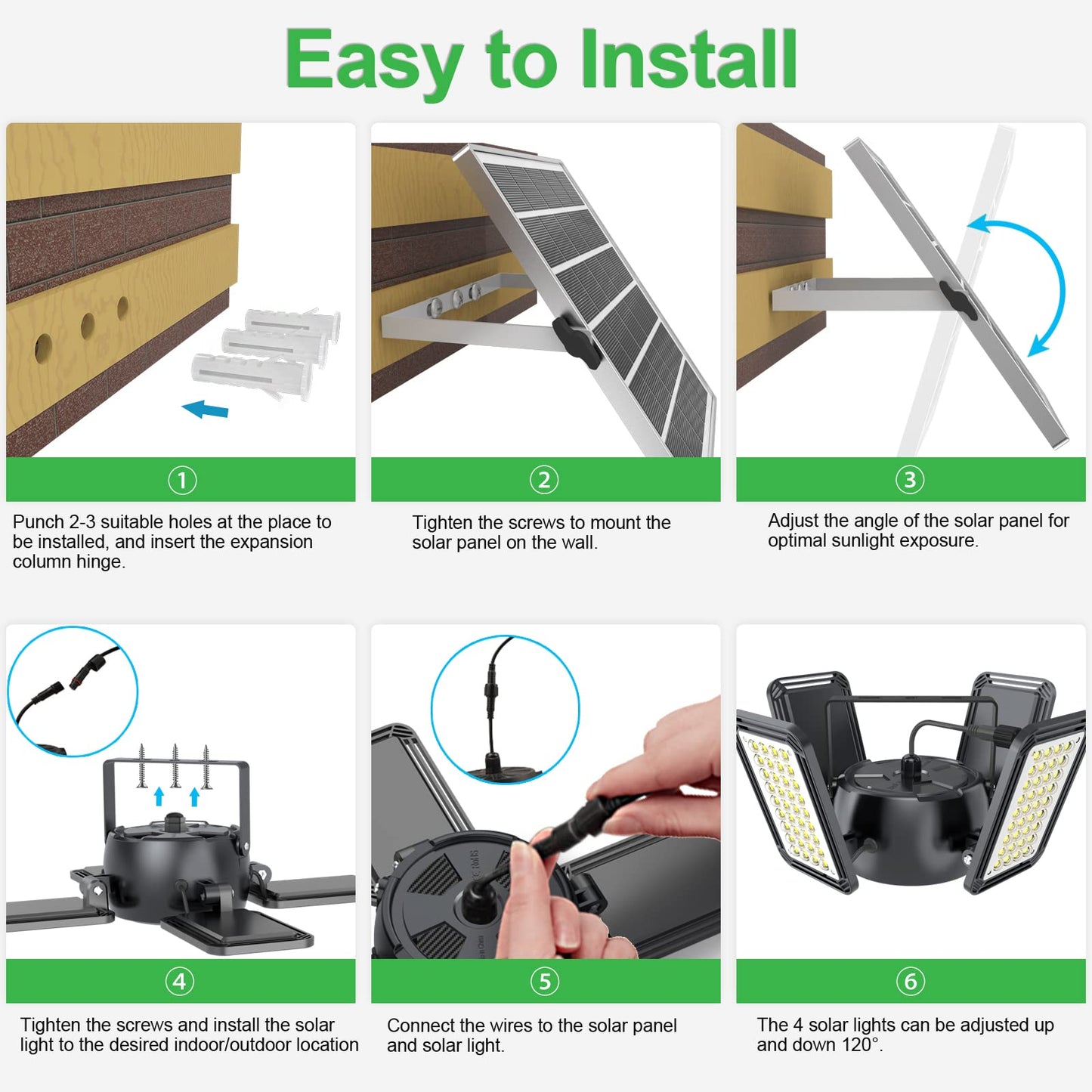 Easy to Install

①

Punch 2-3 suitable holes at the place to be installed, and insert the expansion column hinge.

②

Tighten the screws to mount the solar panel on the wall.

③

Adjust the angle of the solar panel for optimal sunlight exposure.

④

Tighten the screws and install the solar light to the desired indoor/outdoor location

⑤

Connect the wires to the solar panel and solar light.

⑥

The 4 solar lights can be adjusted up and down 120°.