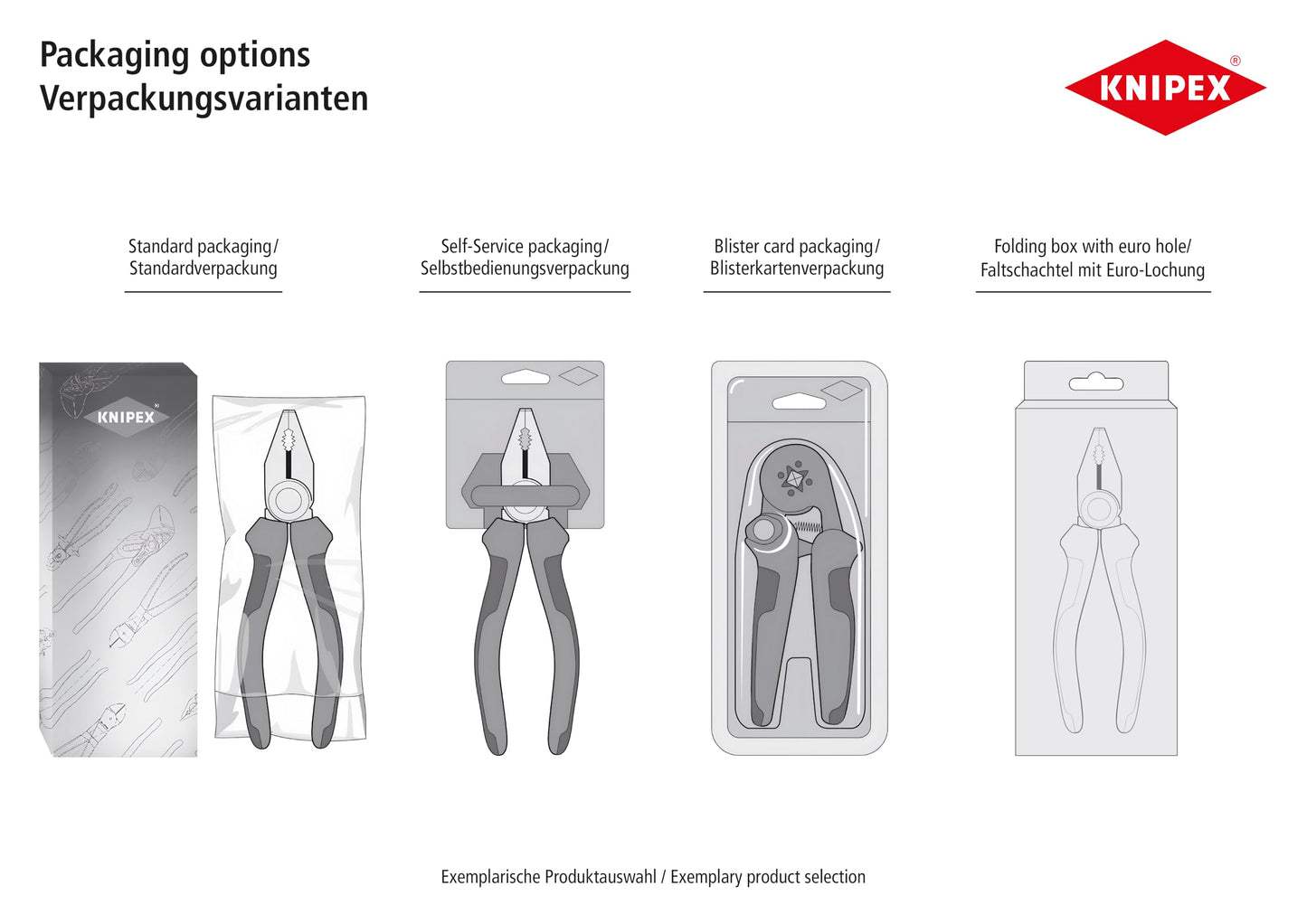 Packaging options
Verpackungsvarianten

KNIPEX®

Standard packaging/
Standardverpackung

Self-Service packaging/
Selbstbedienungsverpackung

Blister card packaging/
Blisterkartenverpackung

Folding box with euro hole/
Faltschachtel mit Euro-Lochung

KNIPEX

Exemplarische Produktauswahl / Exemplary product selection