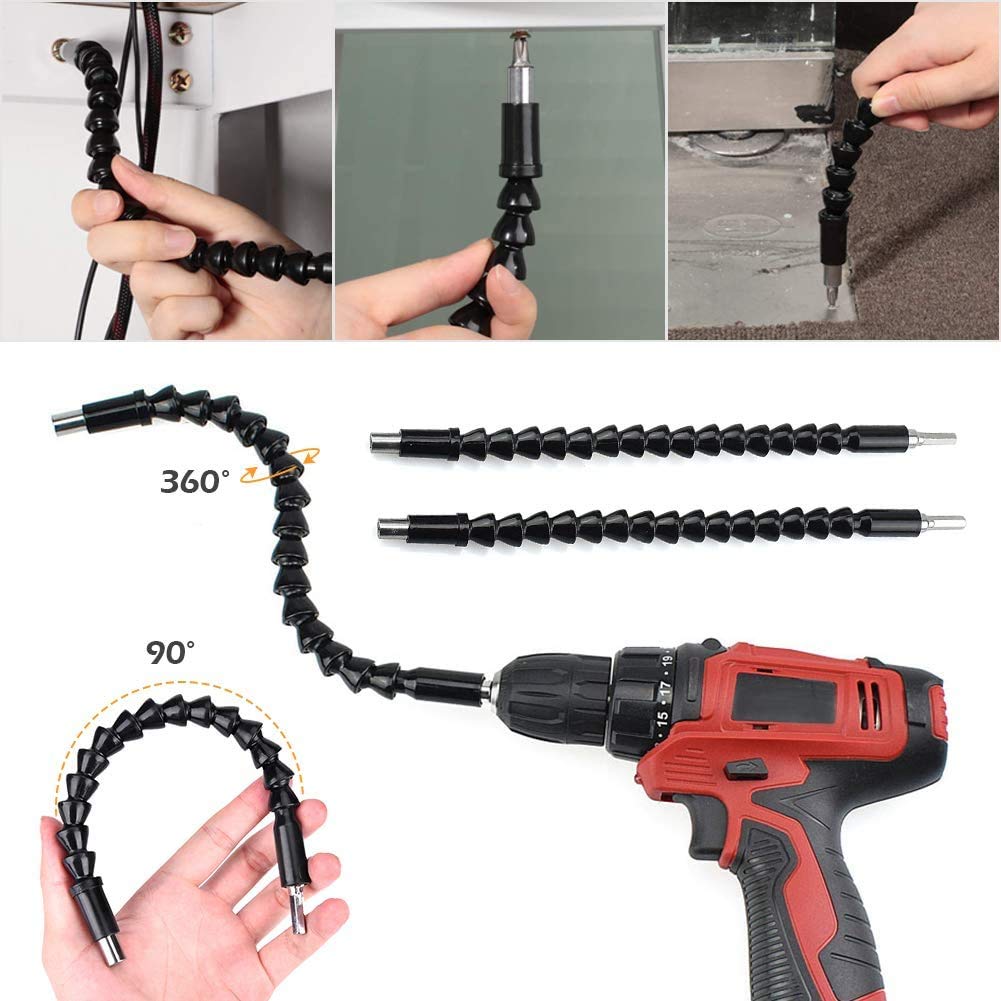 360°

90°

15 17 19