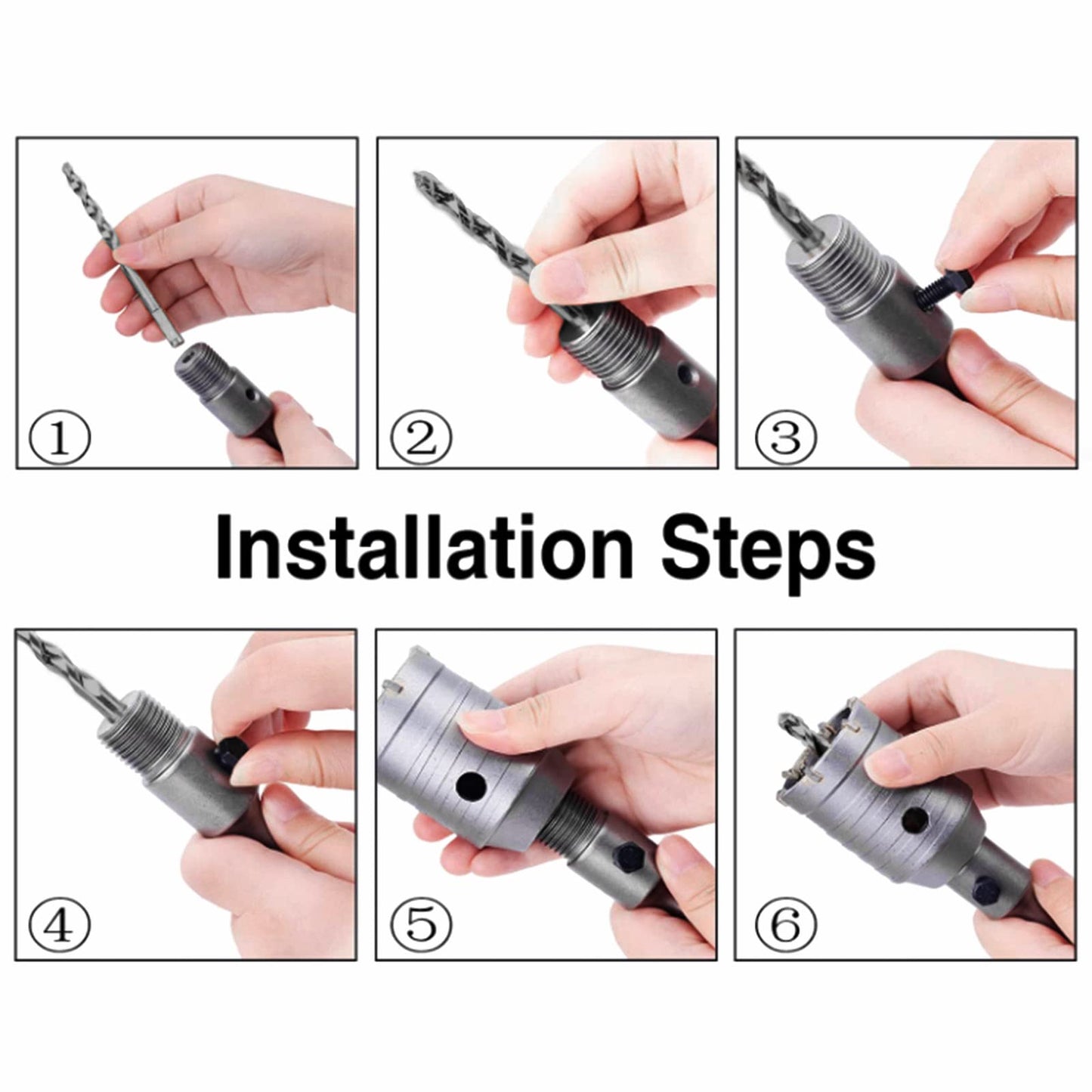 ①

②

③

Installation Steps

④

⑤

⑥