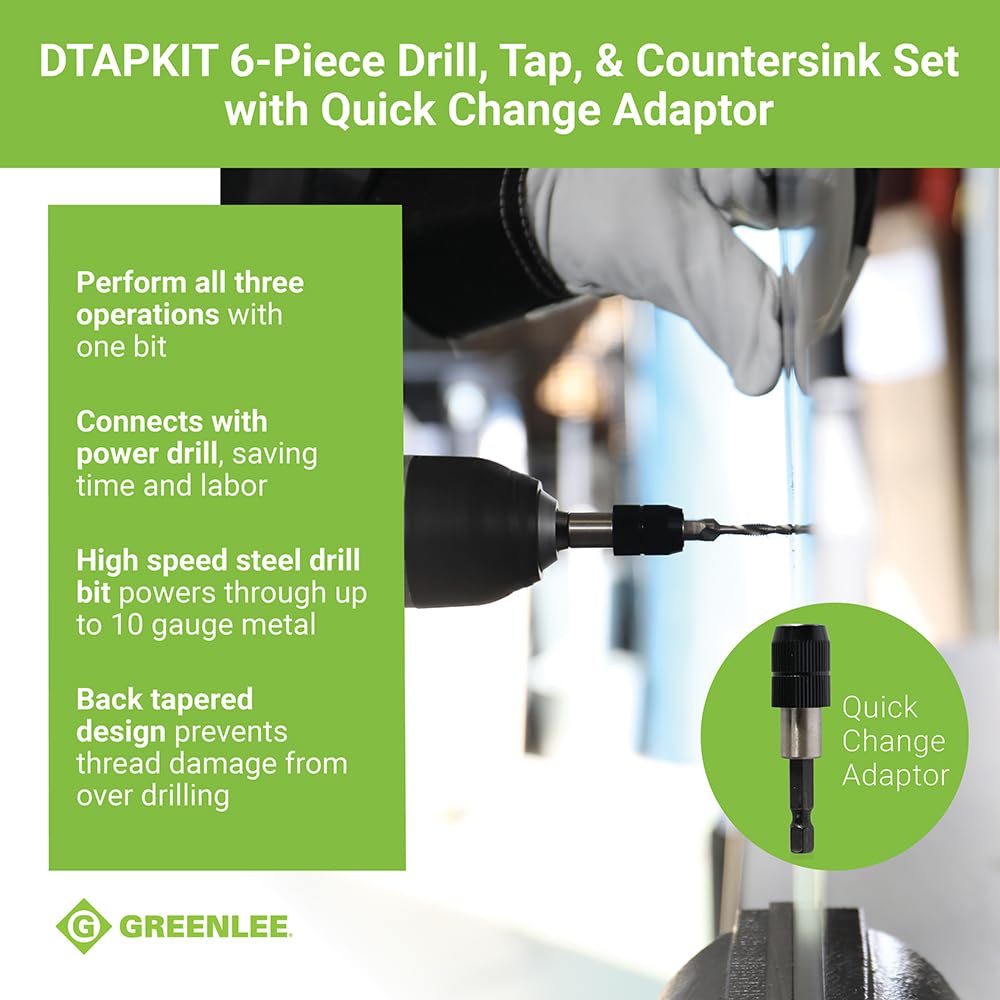 DTAPKIT 6-Piece Drill, Tap, & Countersink Set with Quick Change Adaptor

Perform all three operations with one bit

Connects with power drill, saving time and labor

High speed steel drill bit powers through up to 10 gauge metal

Back tapered design prevents thread damage from over drilling

Quick Change Adaptor

G GREENLEE.