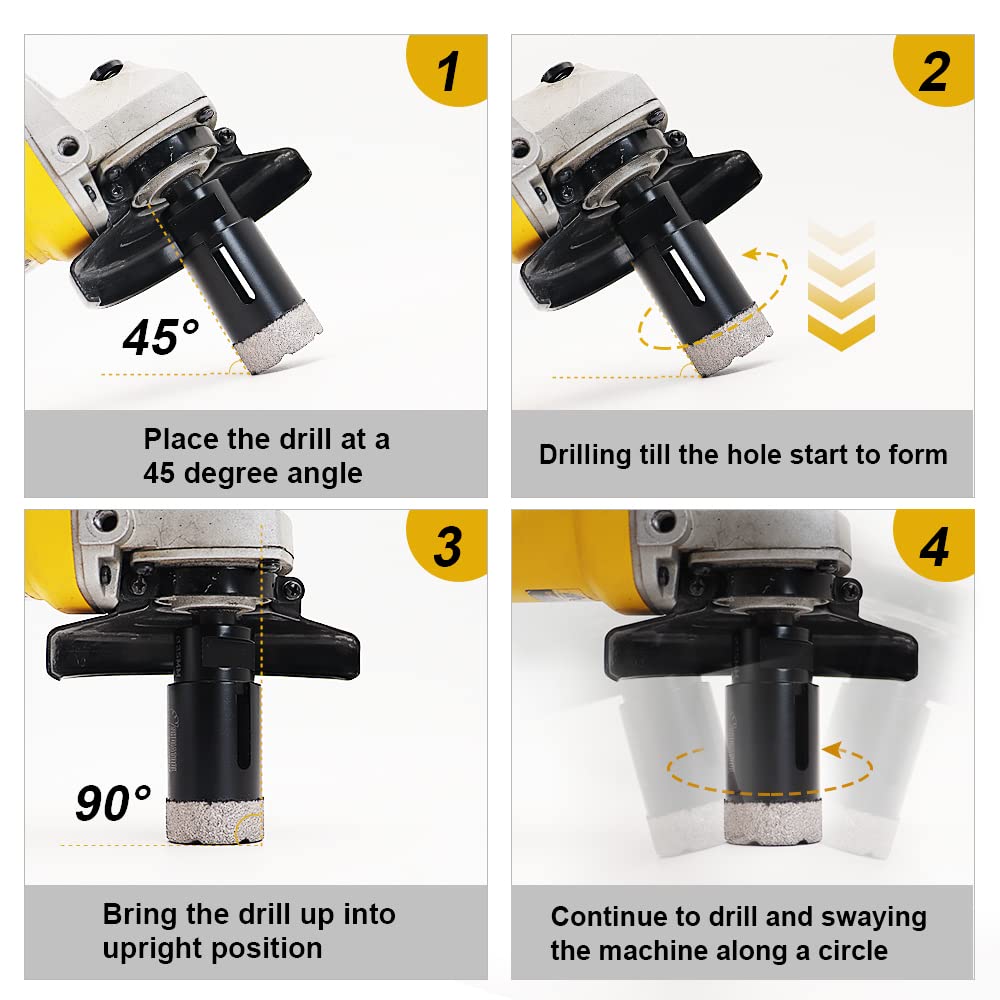 1

45°

Place the drill at a 45 degree angle

2

Drilling till the hole start to form

3

90°

Bring the drill up into upright position

4

Continue to drill and swaying the machine along a circle