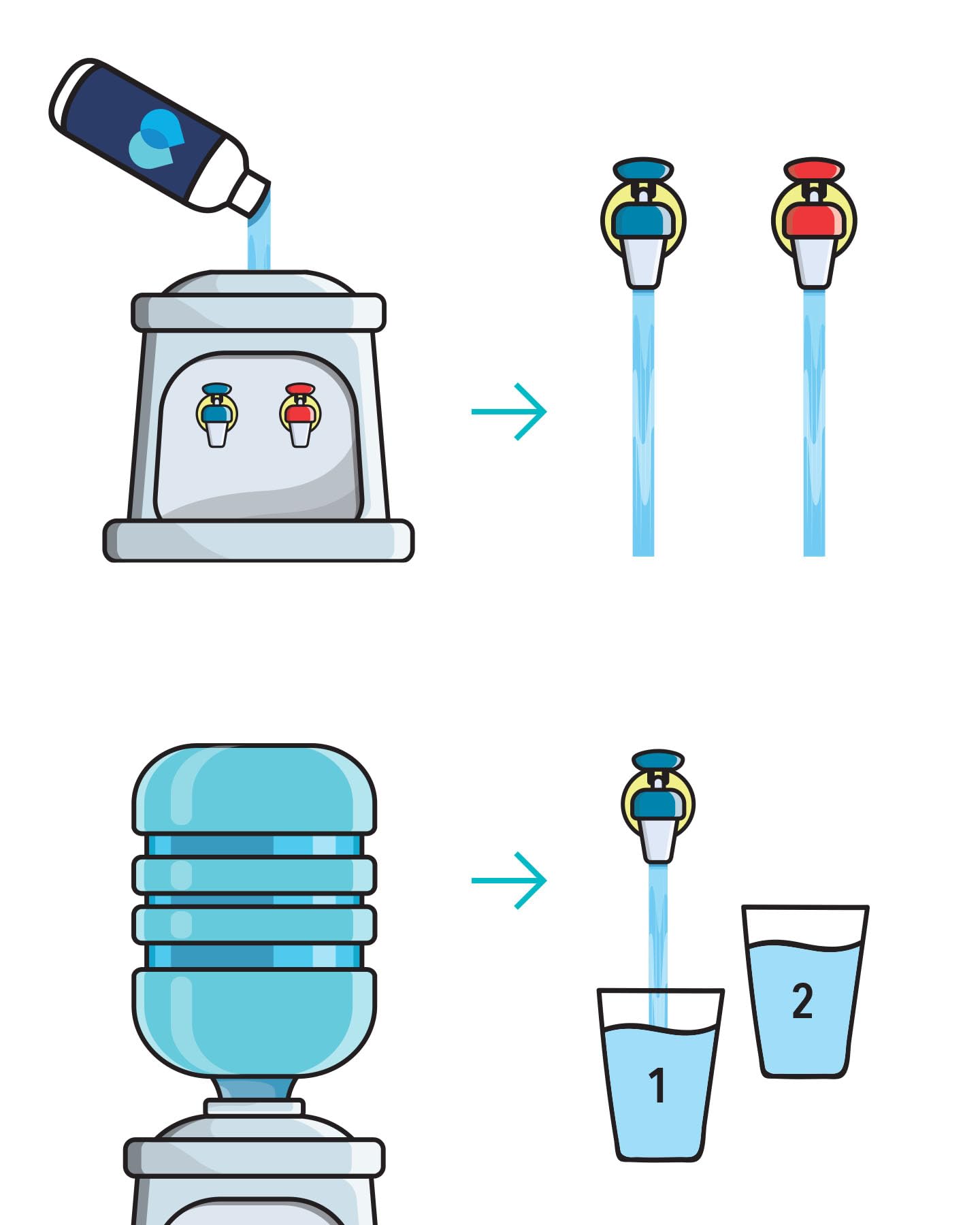 1

2