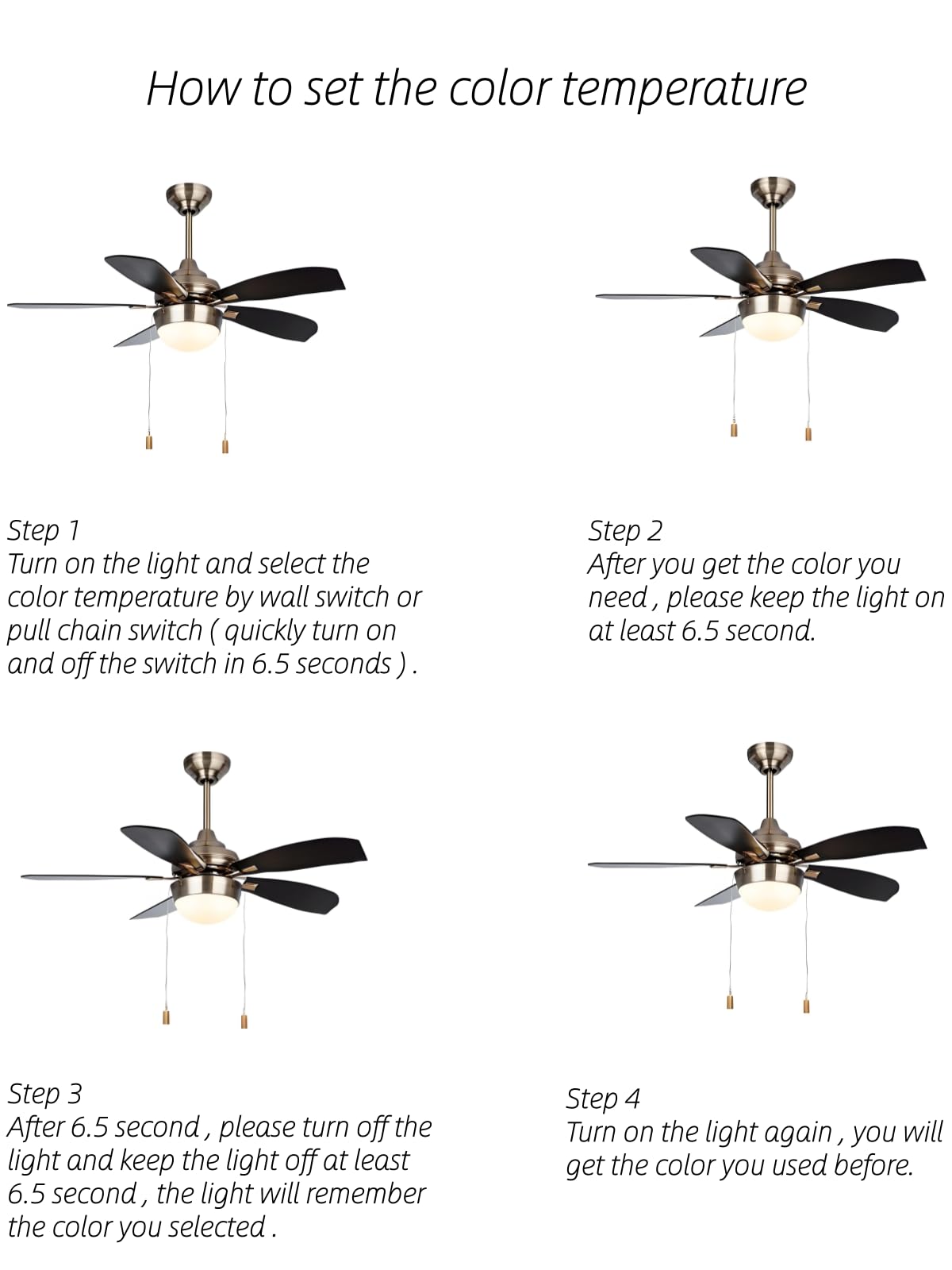 How to set the color temperature

Step 1
Turn on the light and select the color temperature by wall switch or pull chain switch ( quickly turn on and off the switch in 6.5 seconds ) .

Step 2
After you get the color you need , please keep the light on at least 6.5 second.

Step 3
After 6.5 second , please turn off the light and keep the light off at least 6.5 second , the light will remember the color you selected .

Step 4
Turn on the light again , you will get the color you used before.