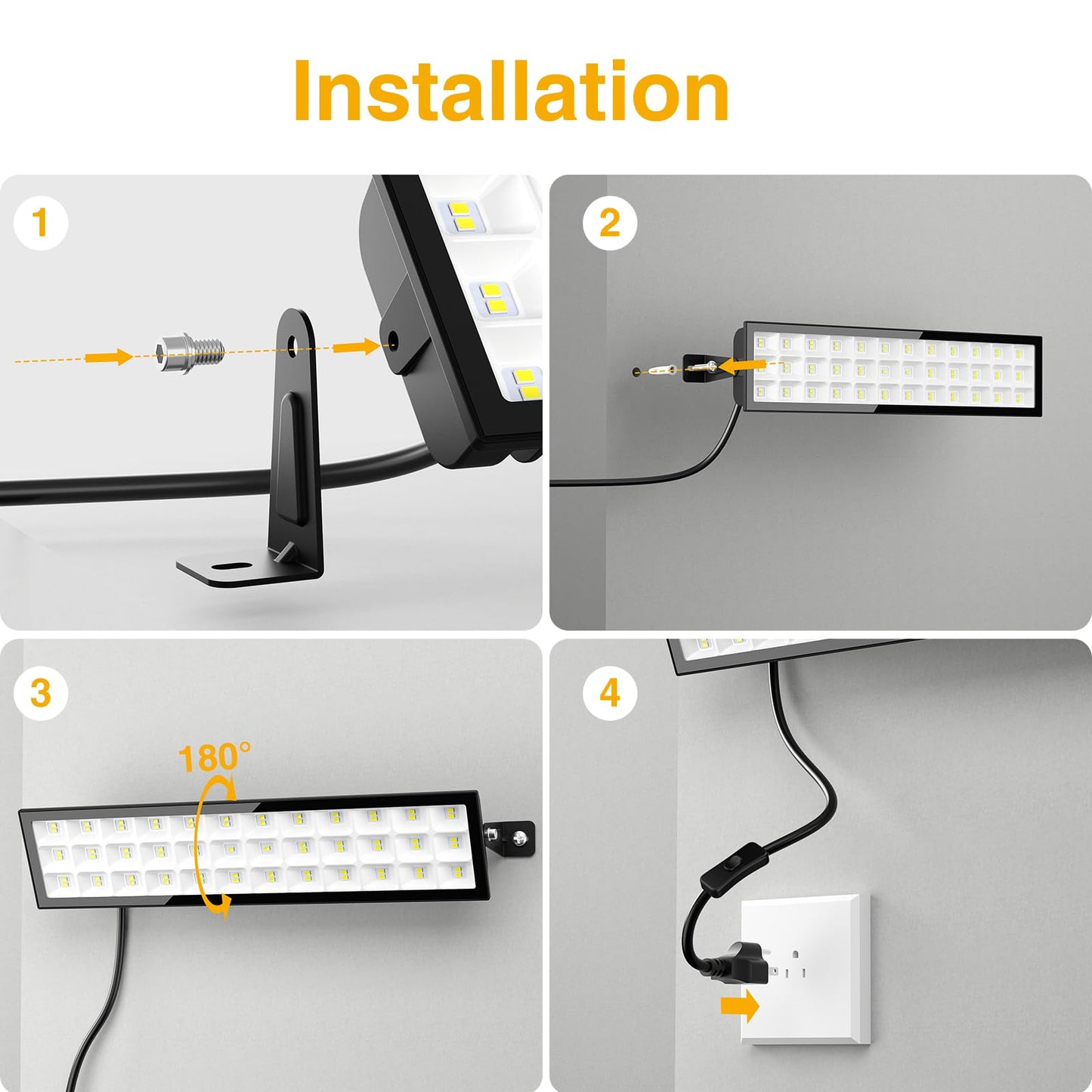 Installation

1

2

3

180°

4