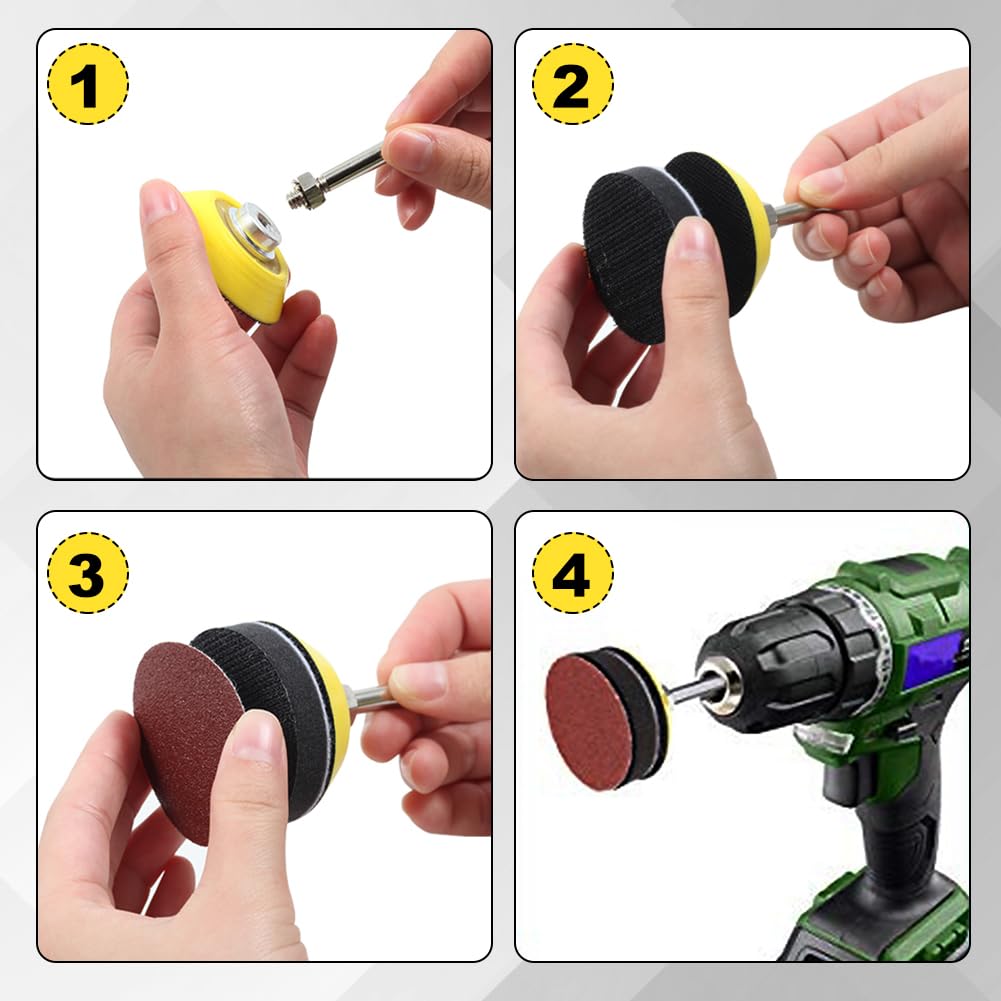 1

2

3

4