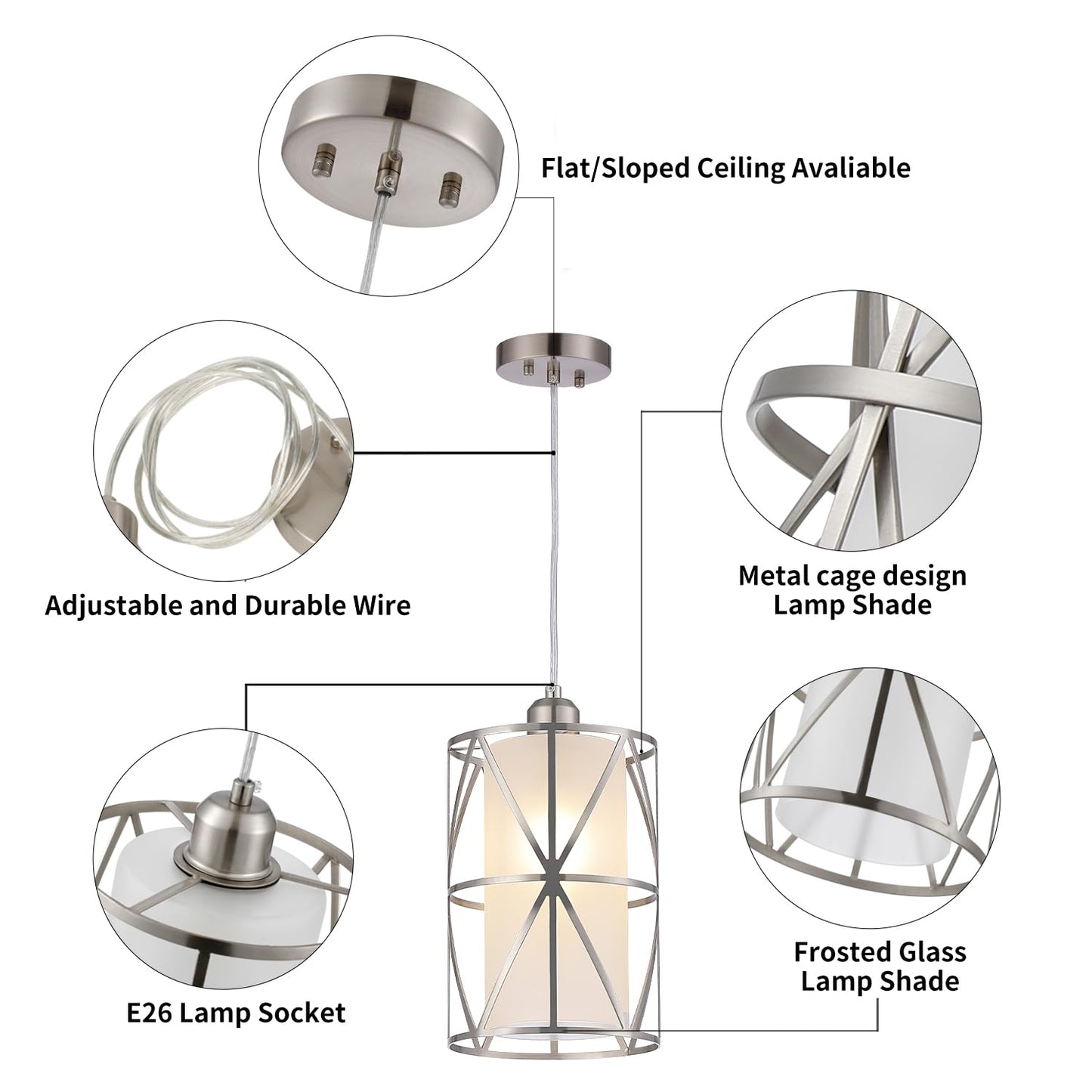 Flat/Sloped Ceiling Avaliable

Adjustable and Durable Wire

Metal cage design
Lamp Shade

E26 Lamp Socket

Frosted Glass
Lamp Shade