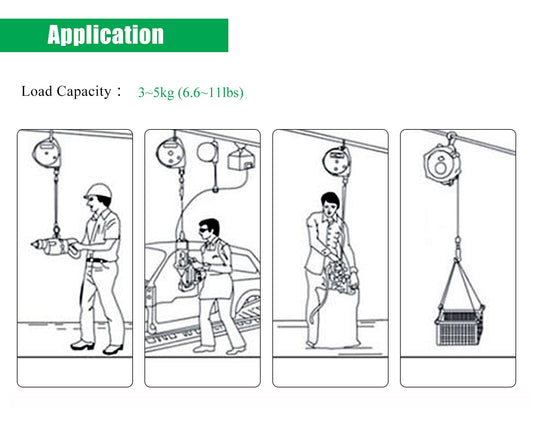 Application

Load Capacity： 3~5kg (6.6~11lbs)