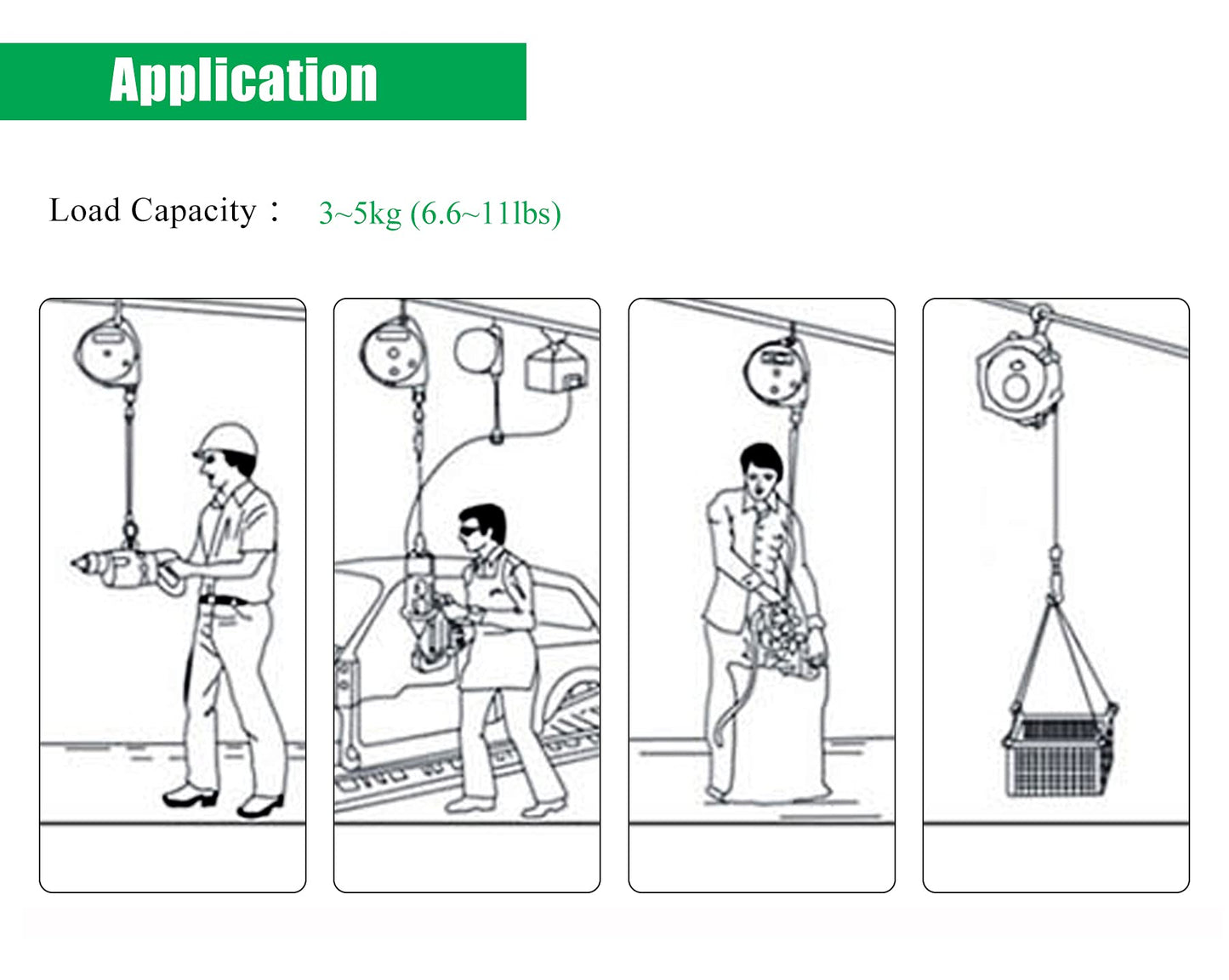 Application

Load Capacity： 3~5kg (6.6~11lbs)