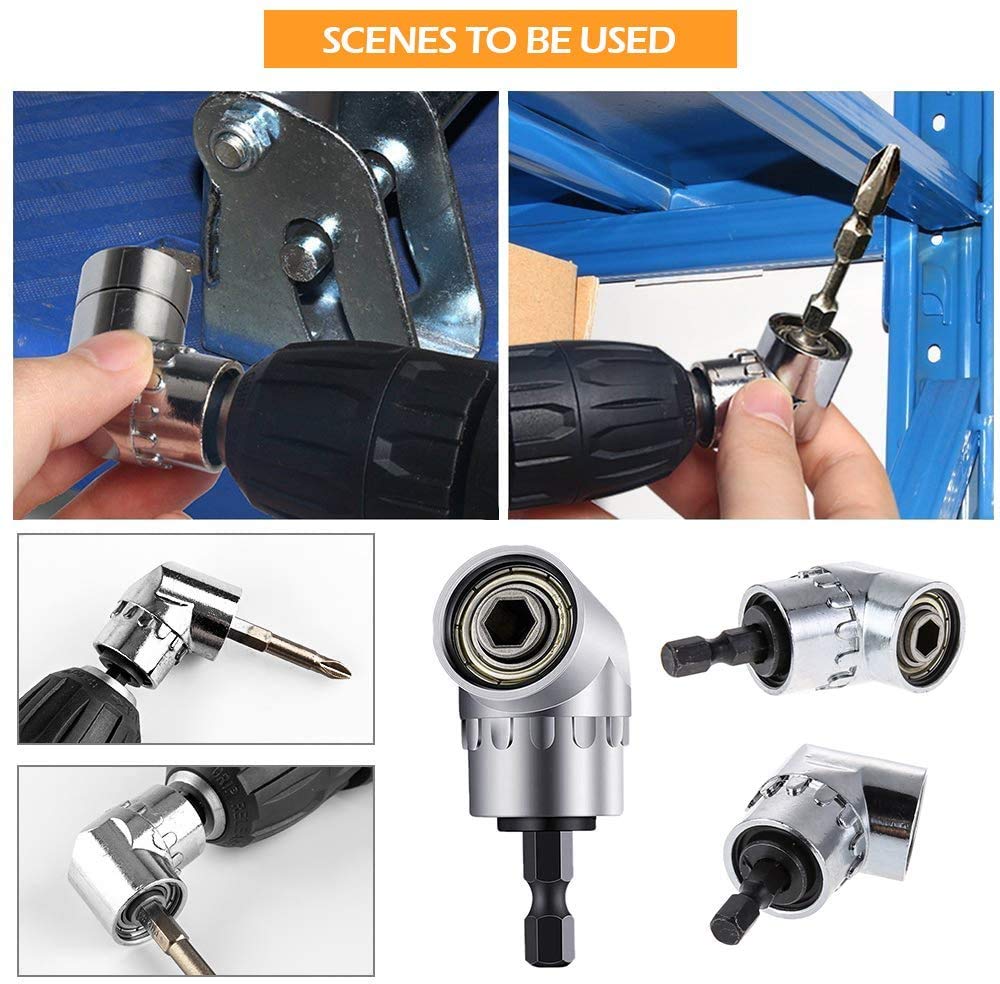 SCENES TO BE USED