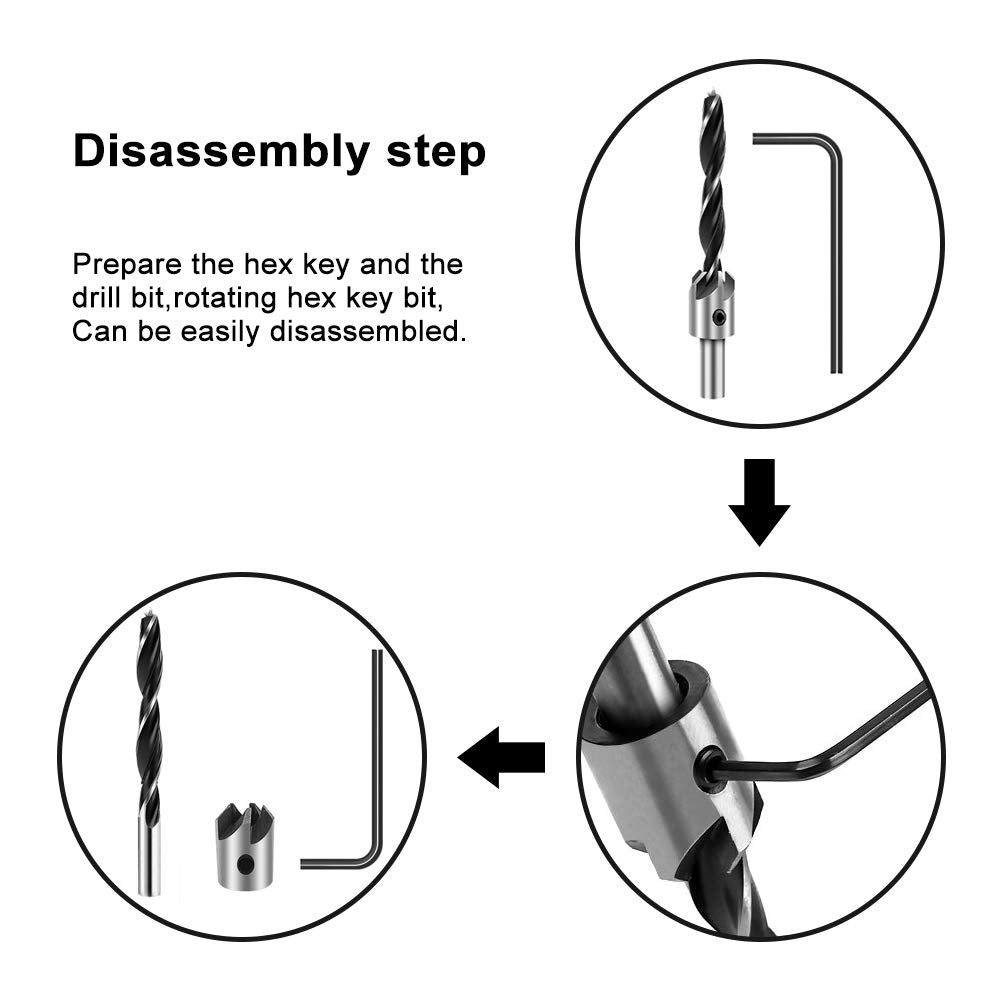 Disassembly step

Prepare the hex key and the drill bit,rotating hex key bit, Can be easily disassembled.