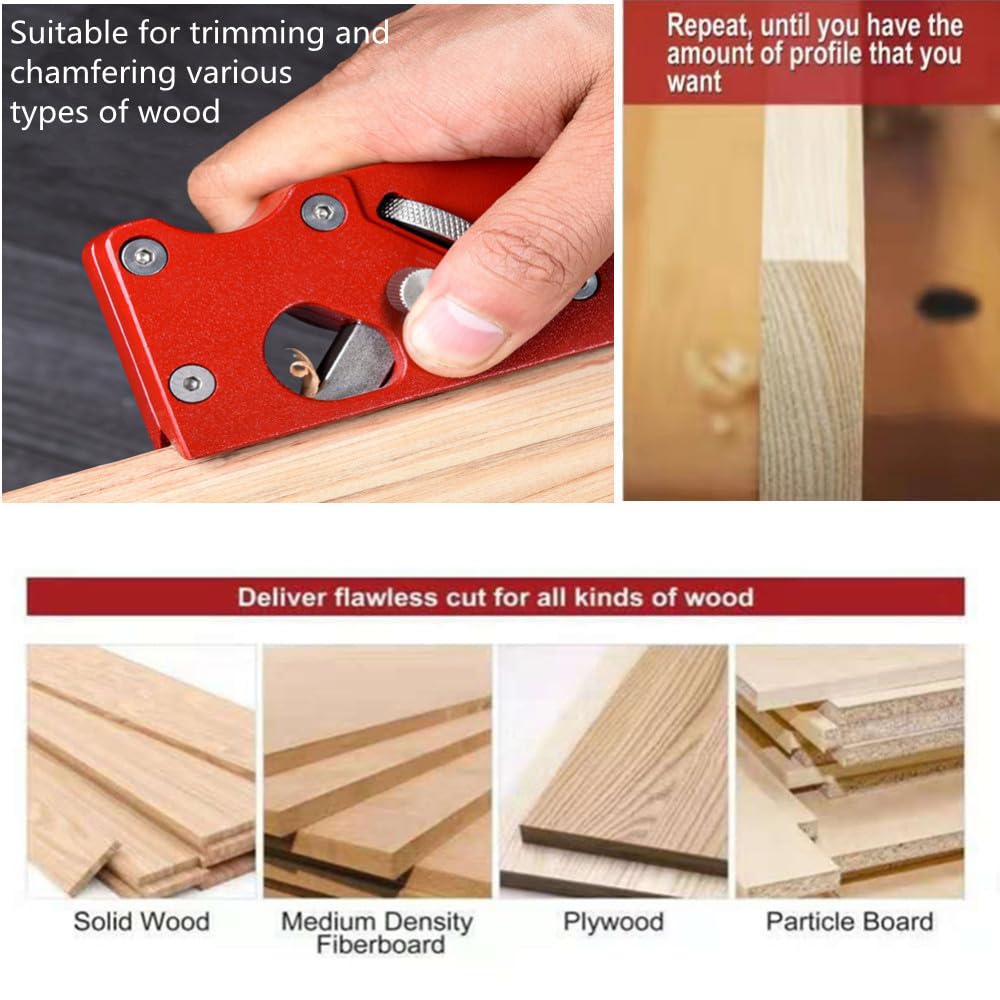 Suitable for trimming and chamfering various types of wood

Repeat, until you have the amount of profile that you want

Deliver flawless cut for all kinds of wood

Solid Wood

Medium Density Fiberboard

Plywood

Particle Board