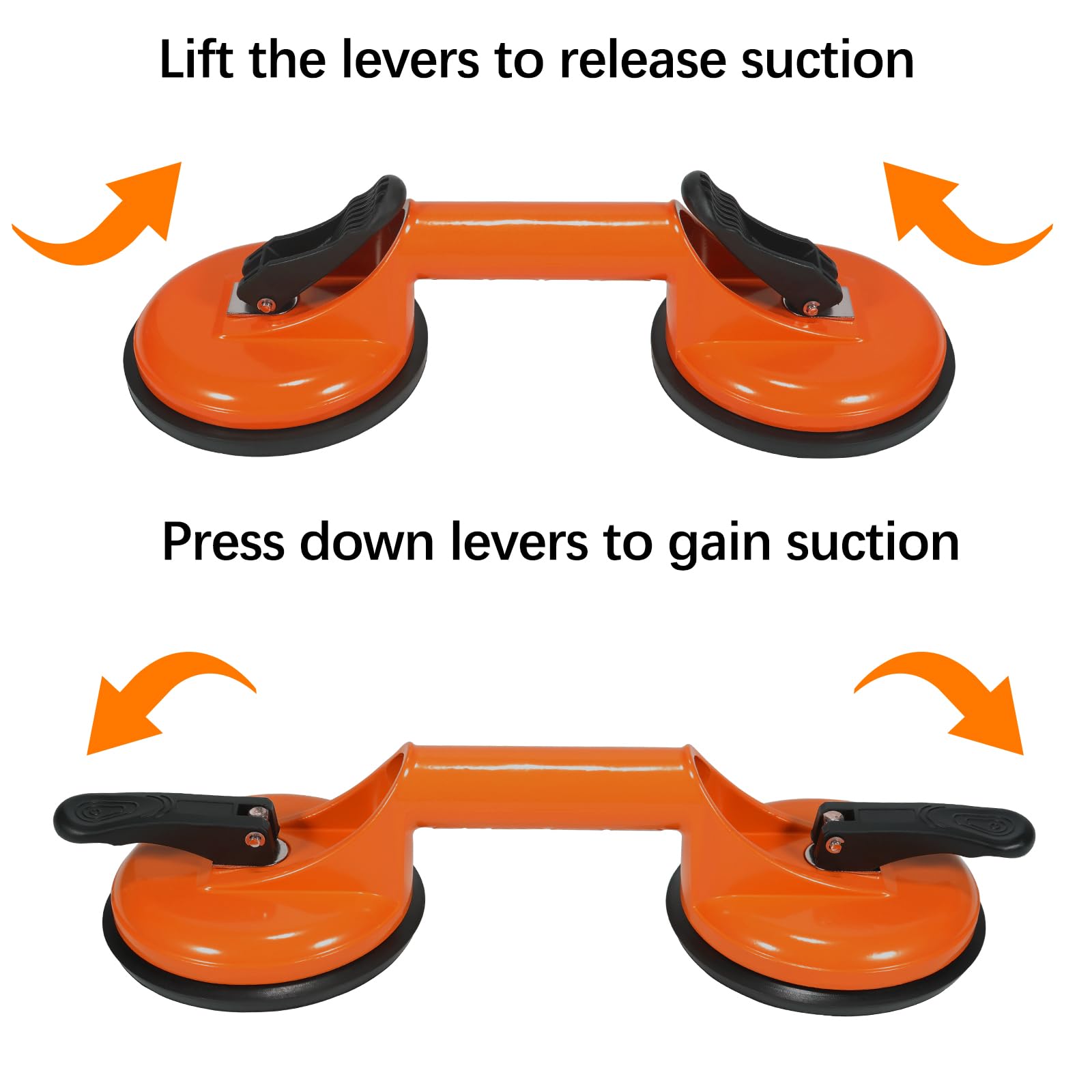 Lift the levers to release suction

Press down levers to gain suction