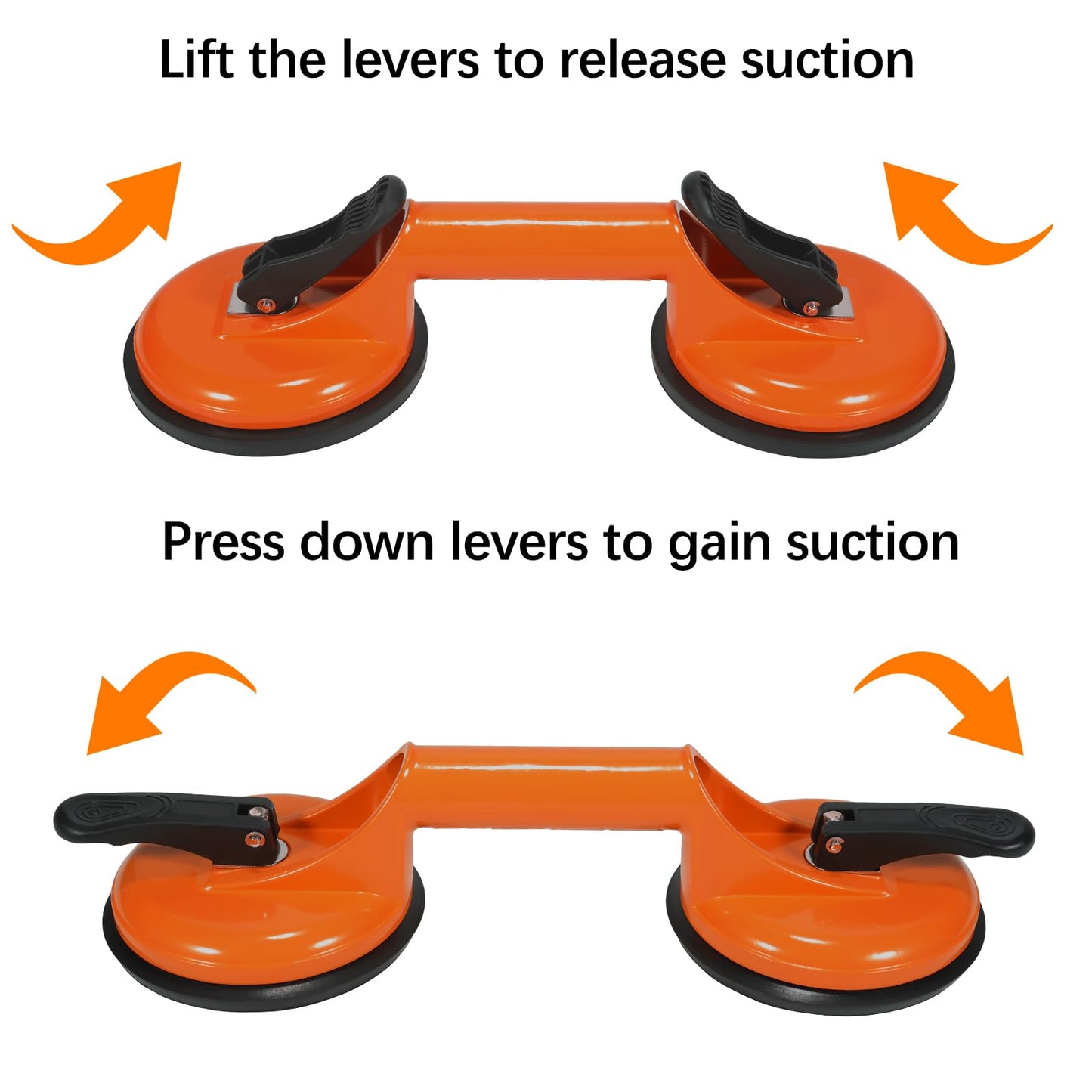 Lift the levers to release suction

Press down levers to gain suction