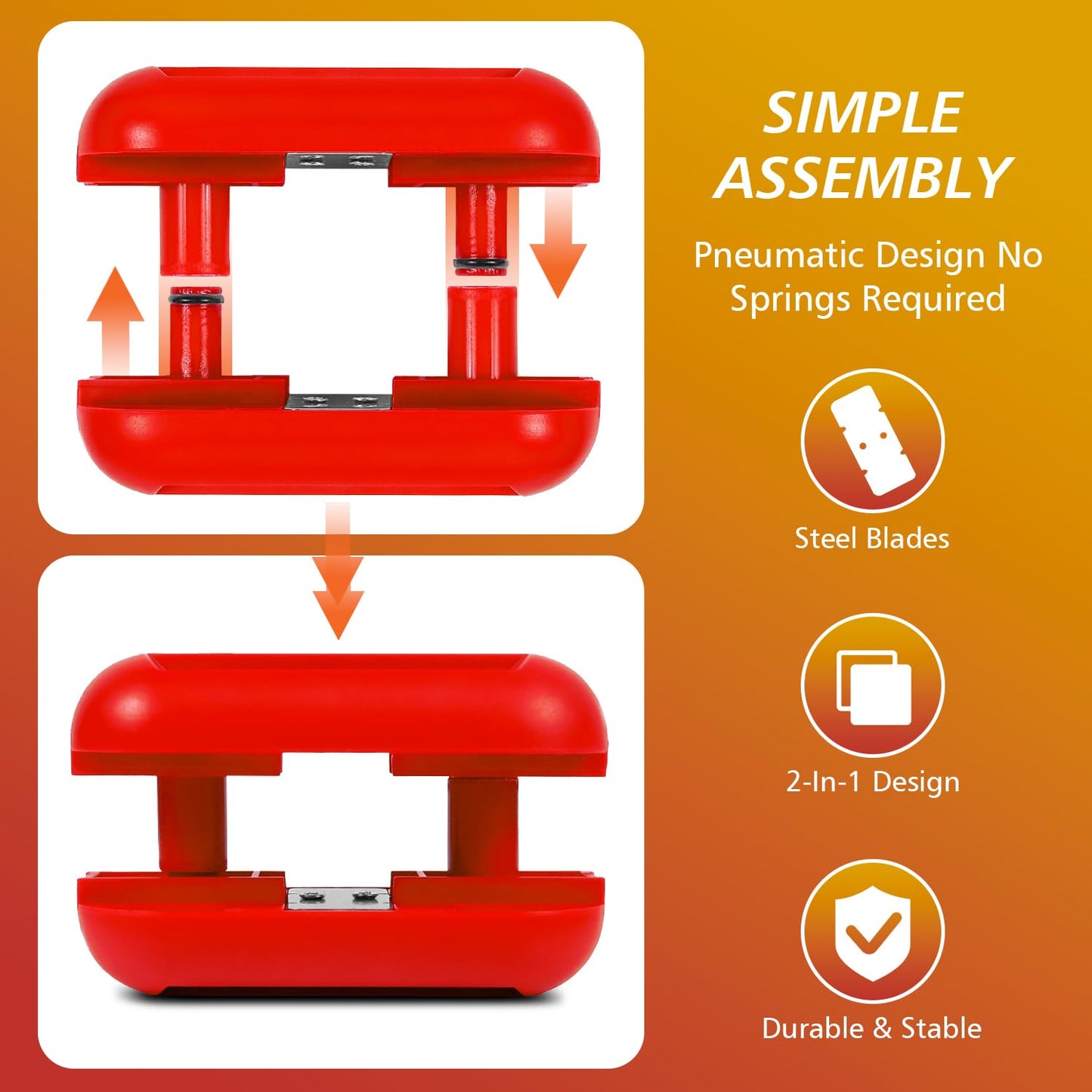 SIMPLE ASSEMBLY

Pneumatic Design No Springs Required

Steel Blades

2-In-1 Design

Durable & Stable