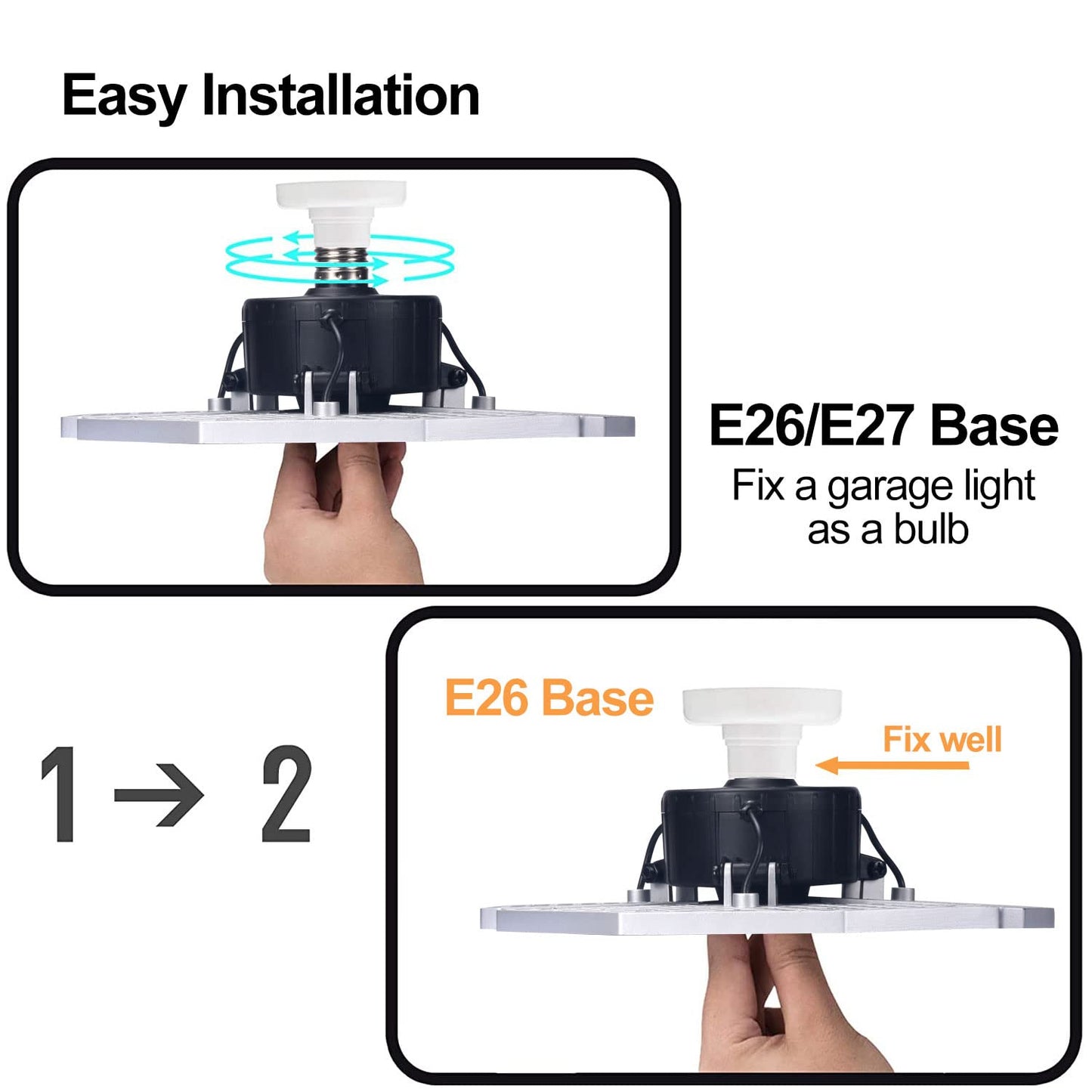 Easy Installation

E26/E27 Base
Fix a garage light as a bulb

1 → 2

E26 Base

Fix well