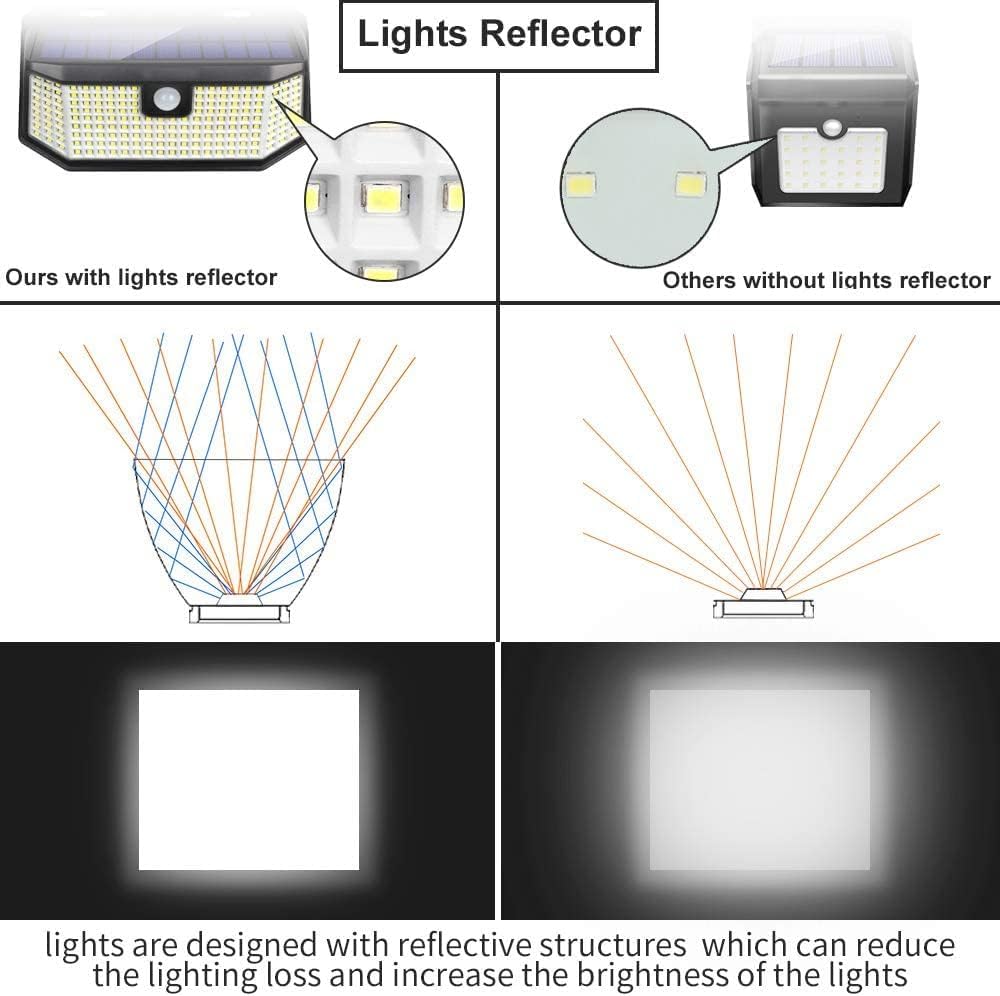 Lights Reflector

Ours with lights reflector

Others without lights reflector

lights are designed with reflective structures which can reduce the lighting loss and increase the brightness of the lights