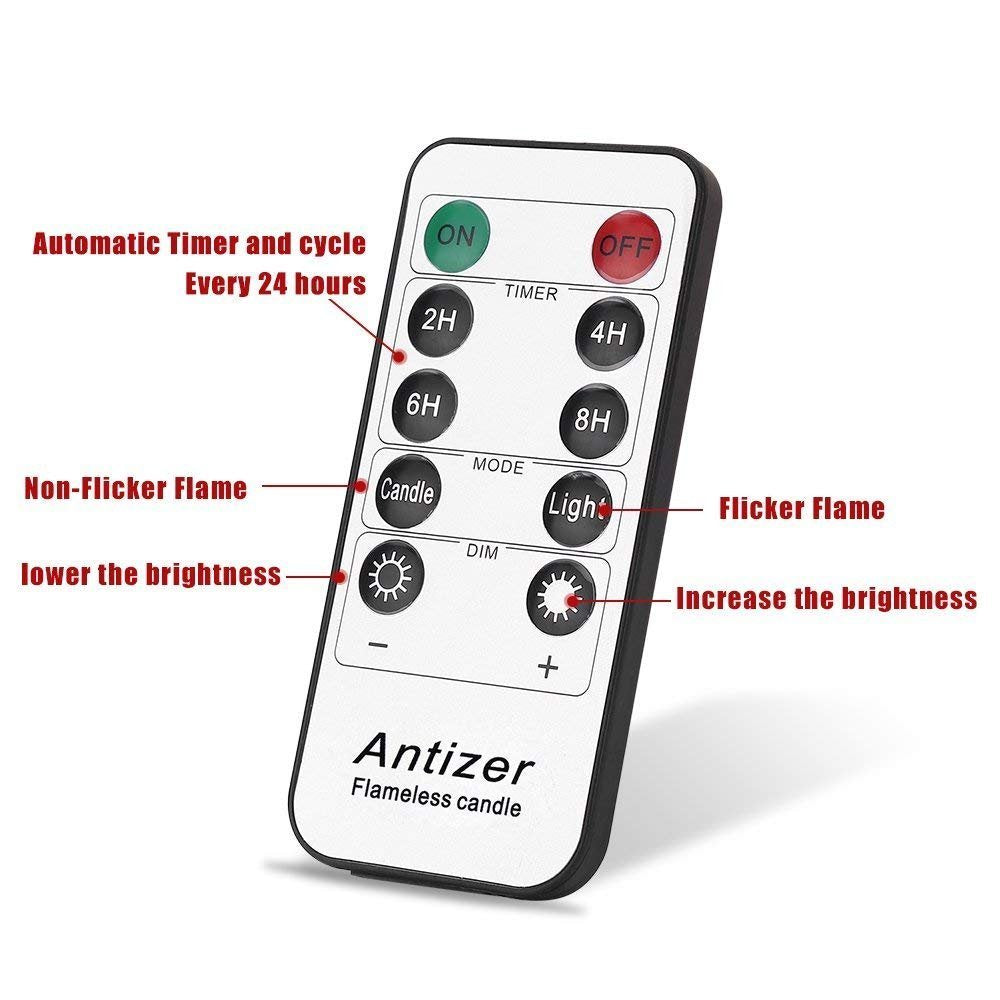 Automatic Timer and cycle
Every 24 hours

ON
OFF

TIMER
2H
4H
6H
8H

MODE
Non-Flicker Flame
Candle
Light
Flicker Flame

DIM
lower the brightness
Increase the brightness
−
+

Antizer
Flameless candle