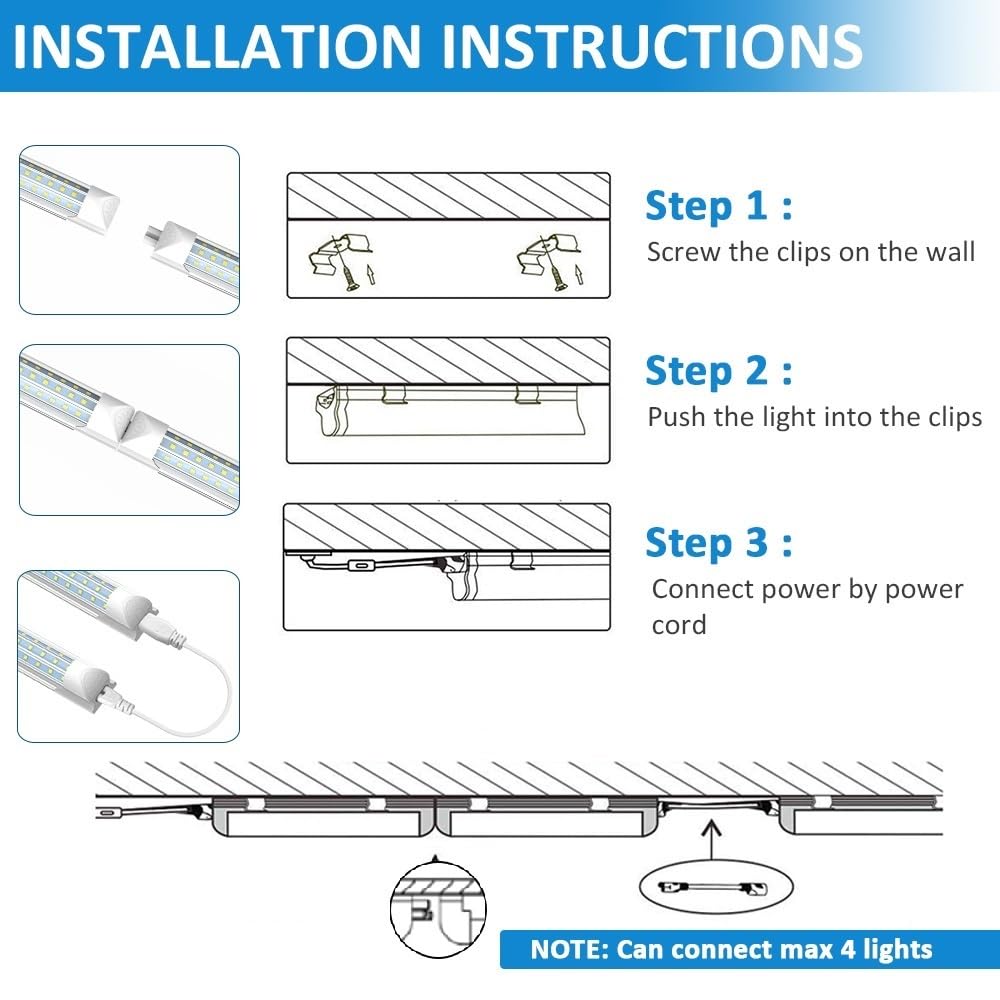 INSTALLATION INSTRUCTIONS

Step 1 :
Screw the clips on the wall

Step 2 :
Push the light into the clips

Step 3 :
Connect power by power cord

NOTE: Can connect max 4 lights