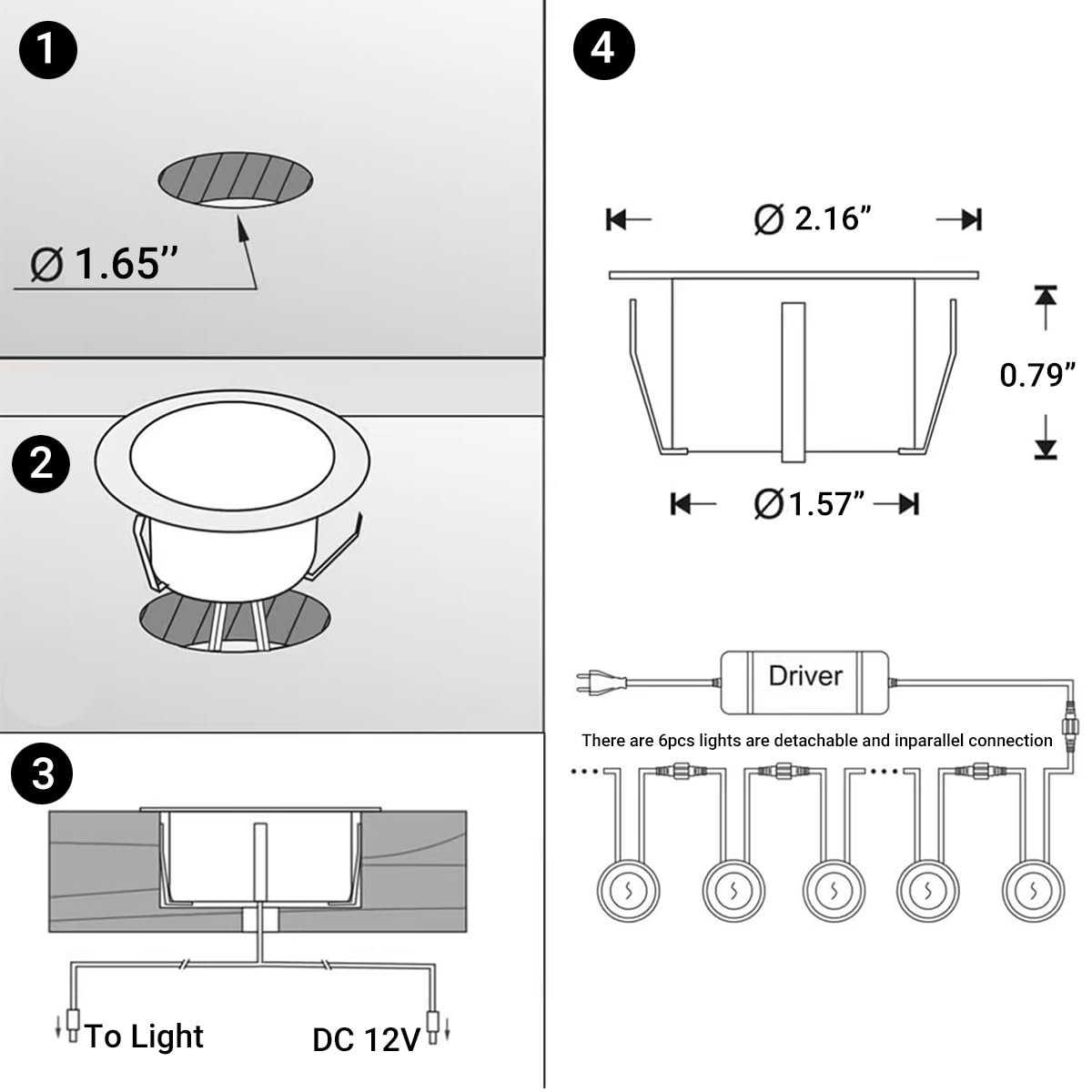 1

Ø 1.65"

2

3

To Light

DC 12V

4

Ø 2.16"

0.79"

Ø1.57"

Driver

There are 6pcs lights are detachable and inparallel connection