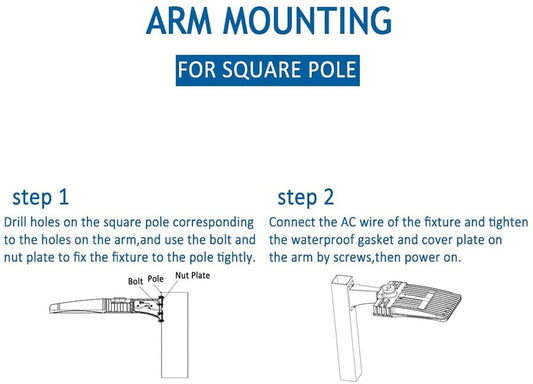 ARM MOUNTING

FOR SQUARE POLE

step 1

Drill holes on the square pole corresponding to the holes on the arm,and use the bolt and nut plate to fix the fixture to the pole tightly.

Bolt Pole Nut Plate

step 2

Connect the AC wire of the fixture and tighten the waterproof gasket and cover plate on the arm by screws,then power on.