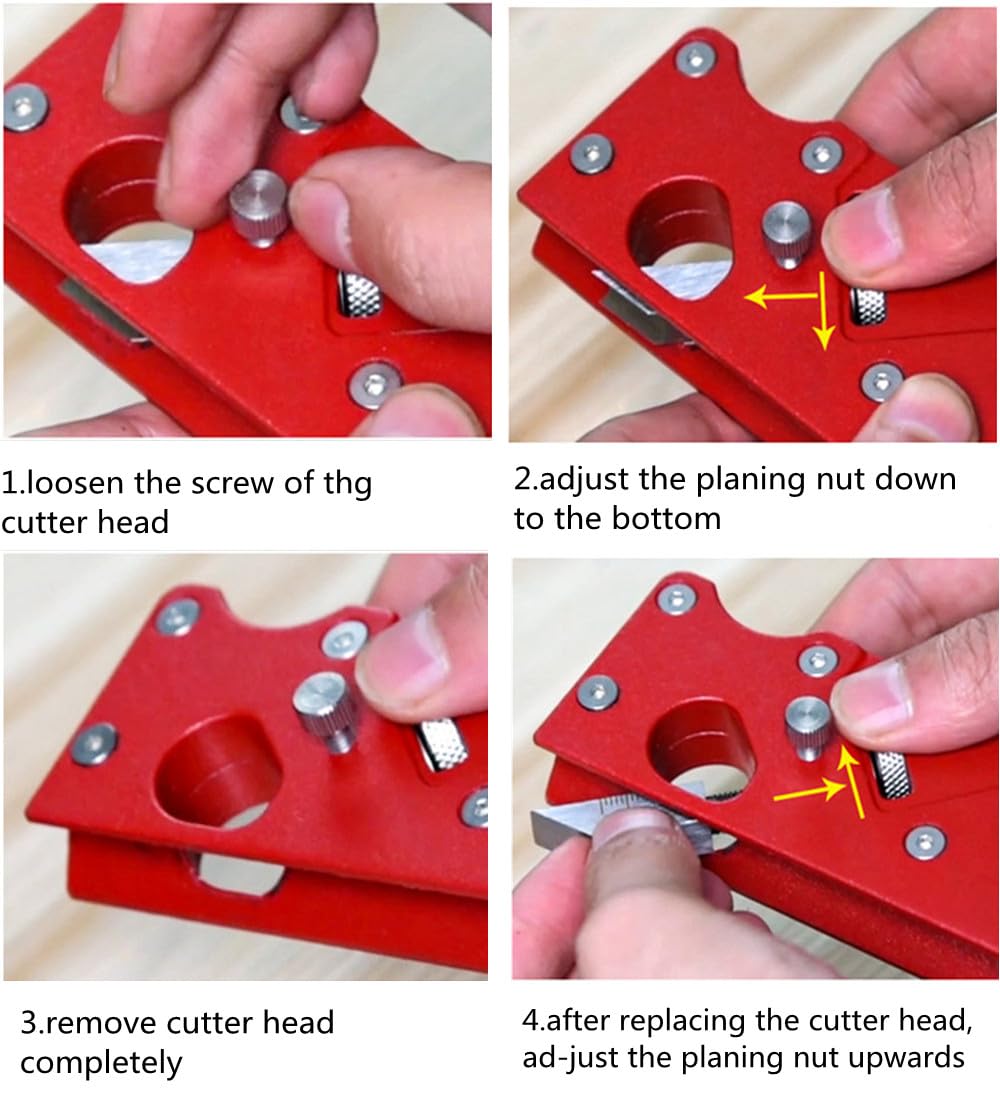 1.loosen the screw of thg cutter head

2.adjust the planing nut down to the bottom

3.remove cutter head completely

4.after replacing the cutter head, ad-just the planing nut upwards