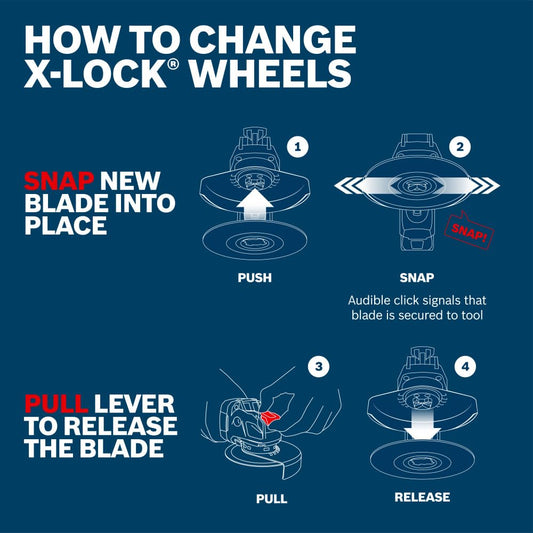 HOW TO CHANGE X-LOCK® WHEELS

SNAP NEW BLADE INTO PLACE

1

PUSH

2

SNAP!

SNAP

Audible click signals that blade is secured to tool

PULL LEVER TO RELEASE THE BLADE

3

PULL

4

RELEASE