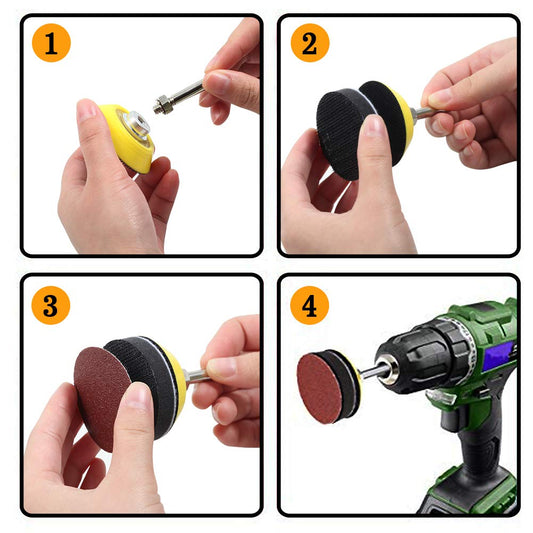 1

2

3

4