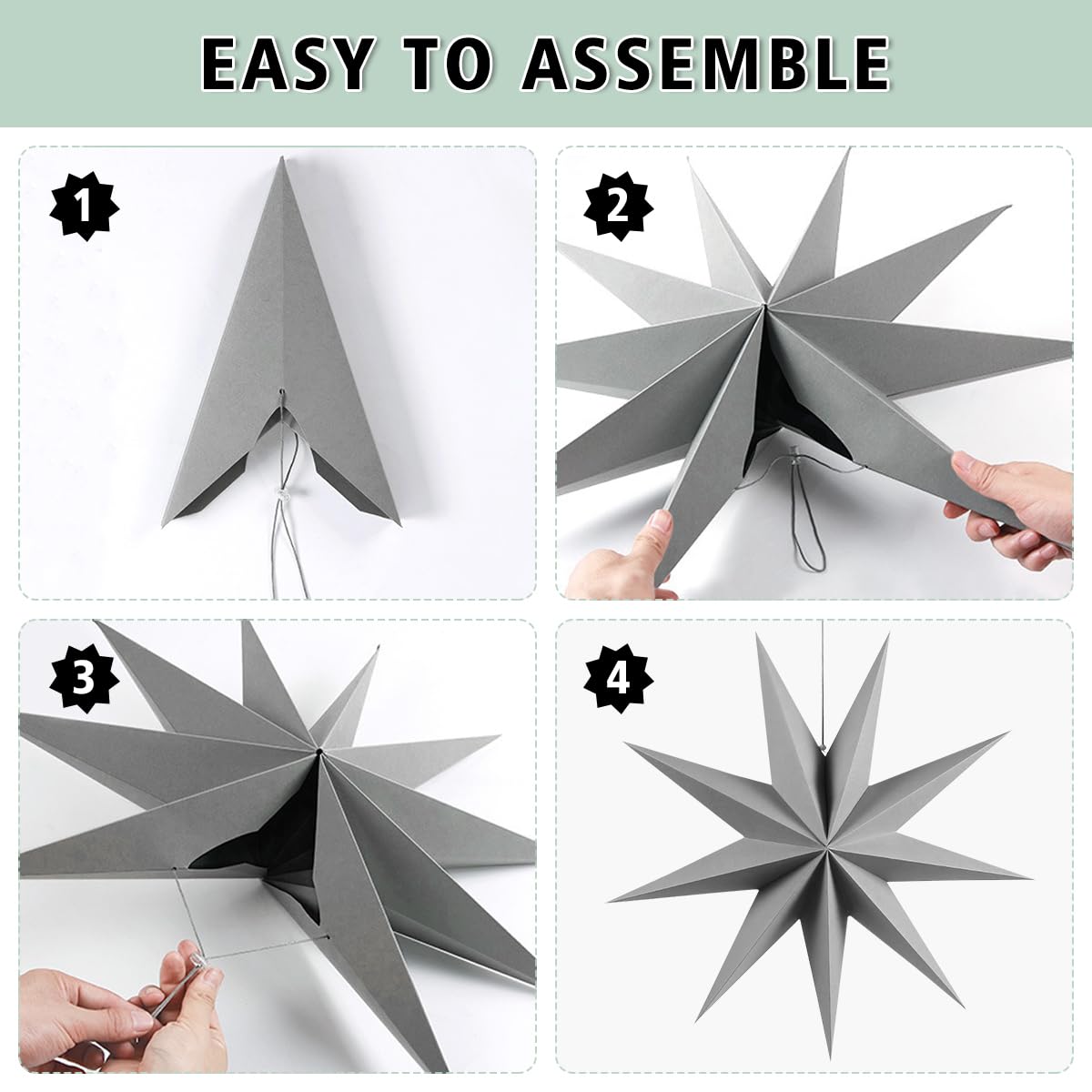 EASY TO ASSEMBLE

1

2

3

4