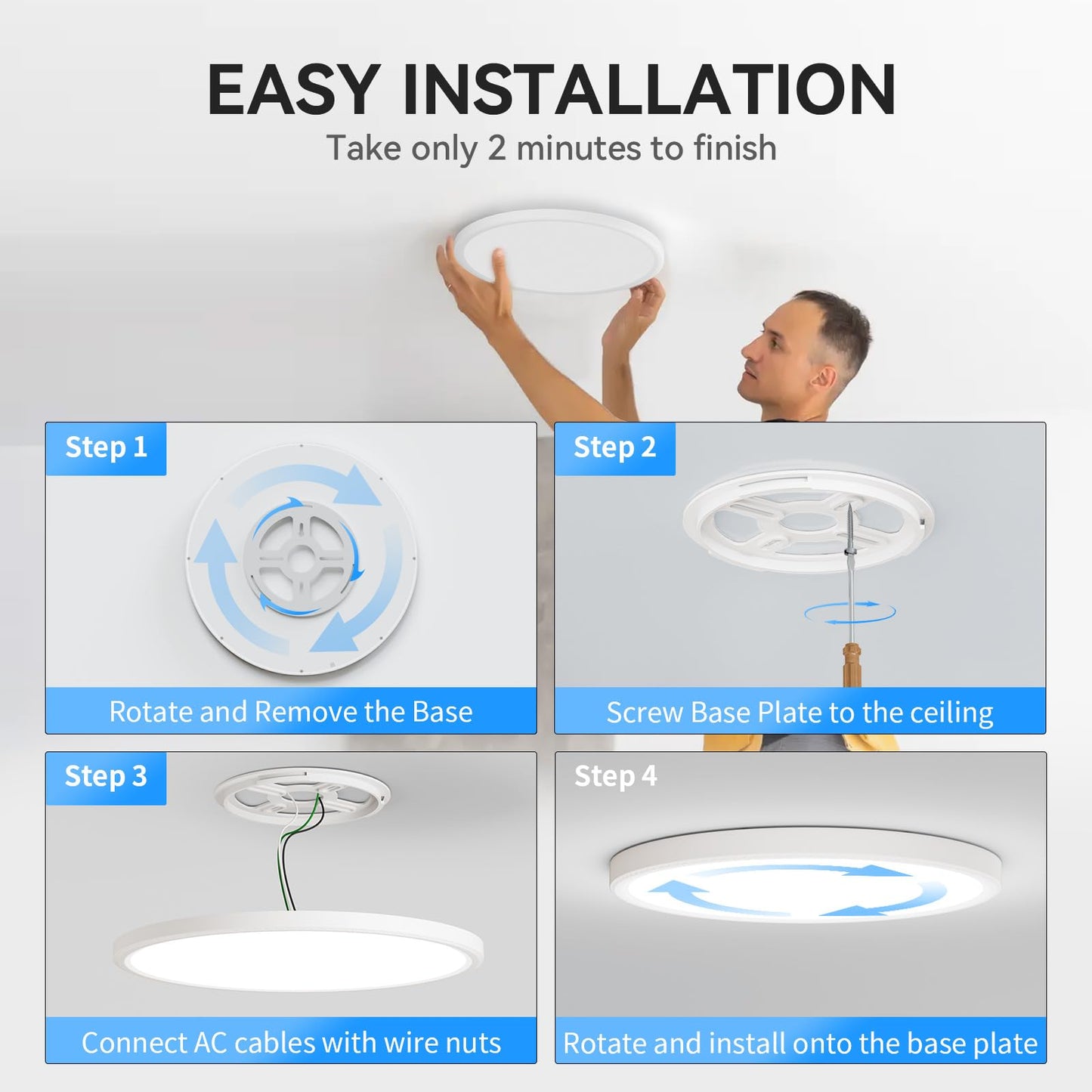 EASY INSTALLATION
Take only 2 minutes to finish

Step 1
Rotate and Remove the Base

Step 2
Screw Base Plate to the ceiling

Step 3
Connect AC cables with wire nuts

Step 4
Rotate and install onto the base plate