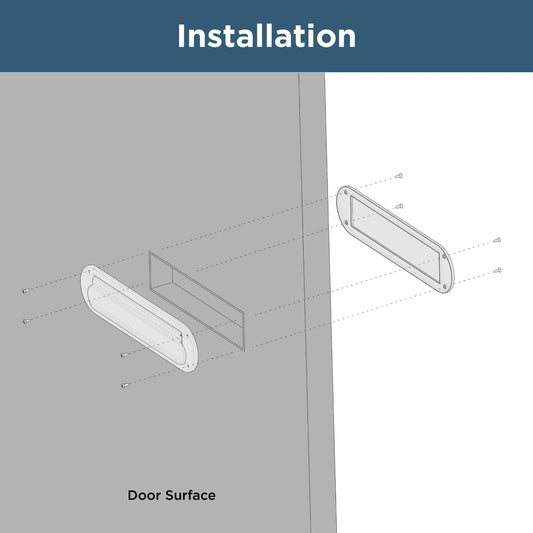 Installation

Door Surface