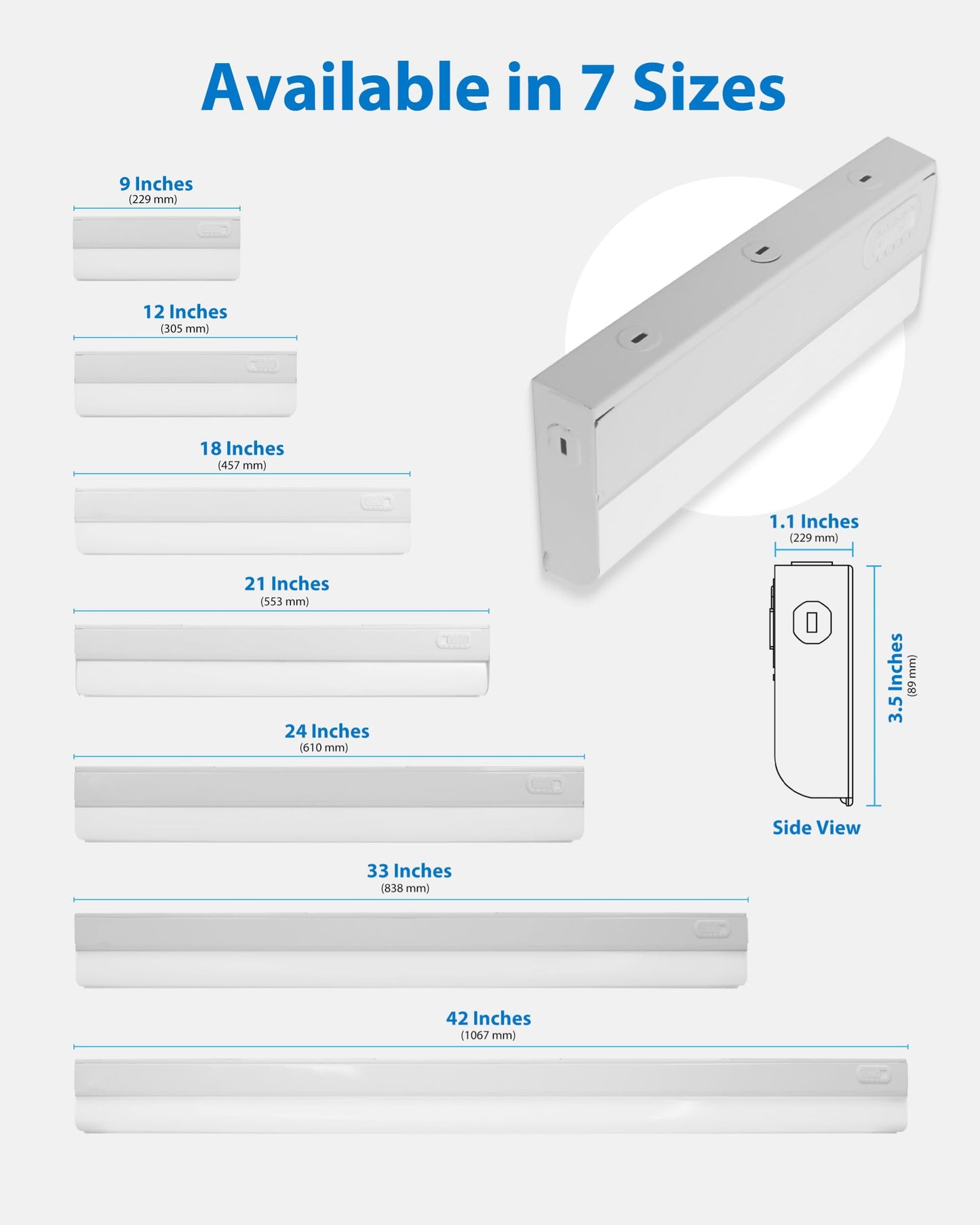 Available in 7 Sizes

9 Inches
(229 mm)

12 Inches
(305 mm)

18 Inches
(457 mm)

21 Inches
(553 mm)

24 Inches
(610 mm)

33 Inches
(838 mm)

42 Inches
(1067 mm)

1.1 Inches
(229 mm)

3.5 Inches
(89 mm)

Side View