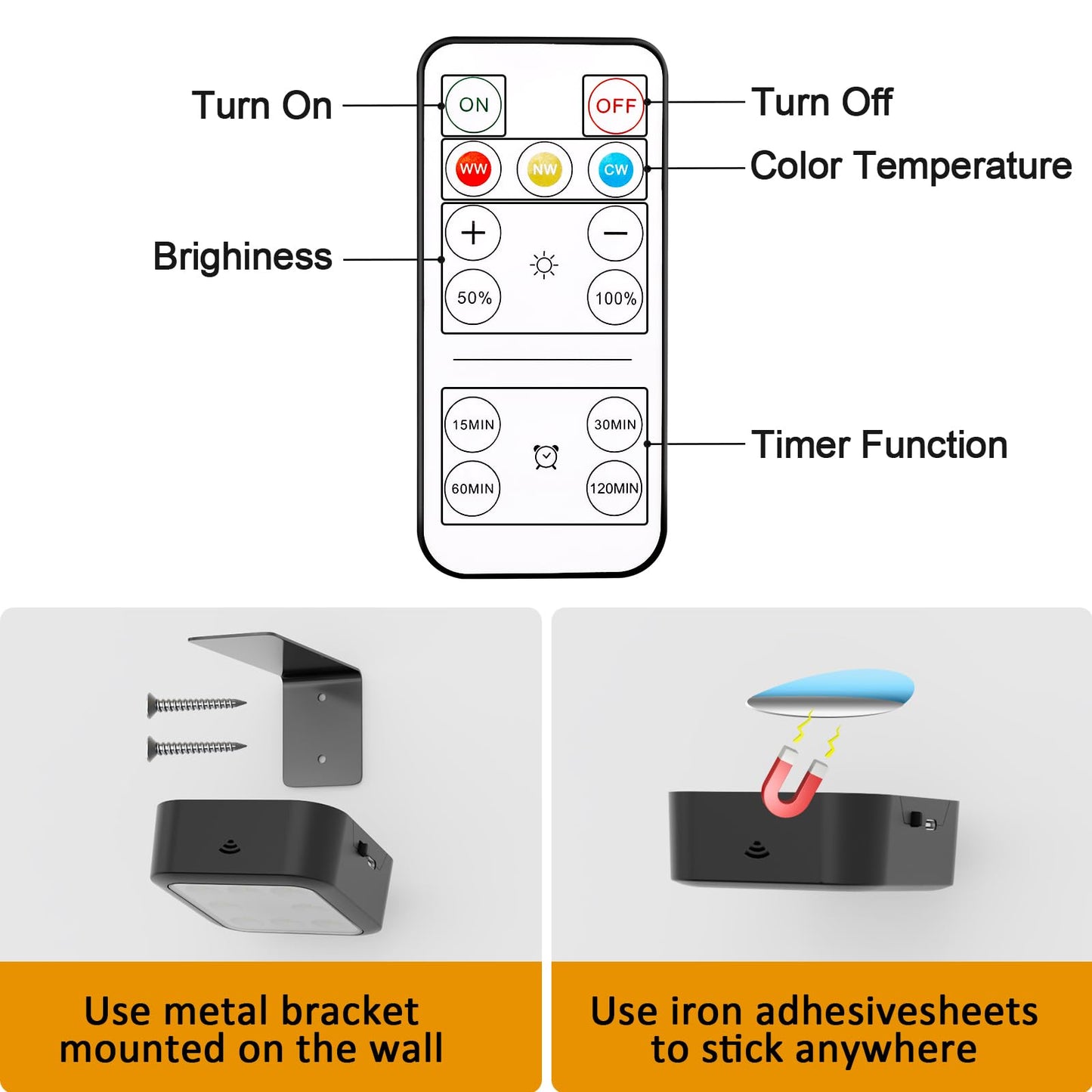 Turn On

ON

OFF

Turn Off

WW NW CW

Color Temperature

Brighiness

+ −

50% 100%

15MIN 30MIN

60MIN 120MIN

Timer Function

Use metal bracket mounted on the wall

Use iron adhesivesheets to stick anywhere