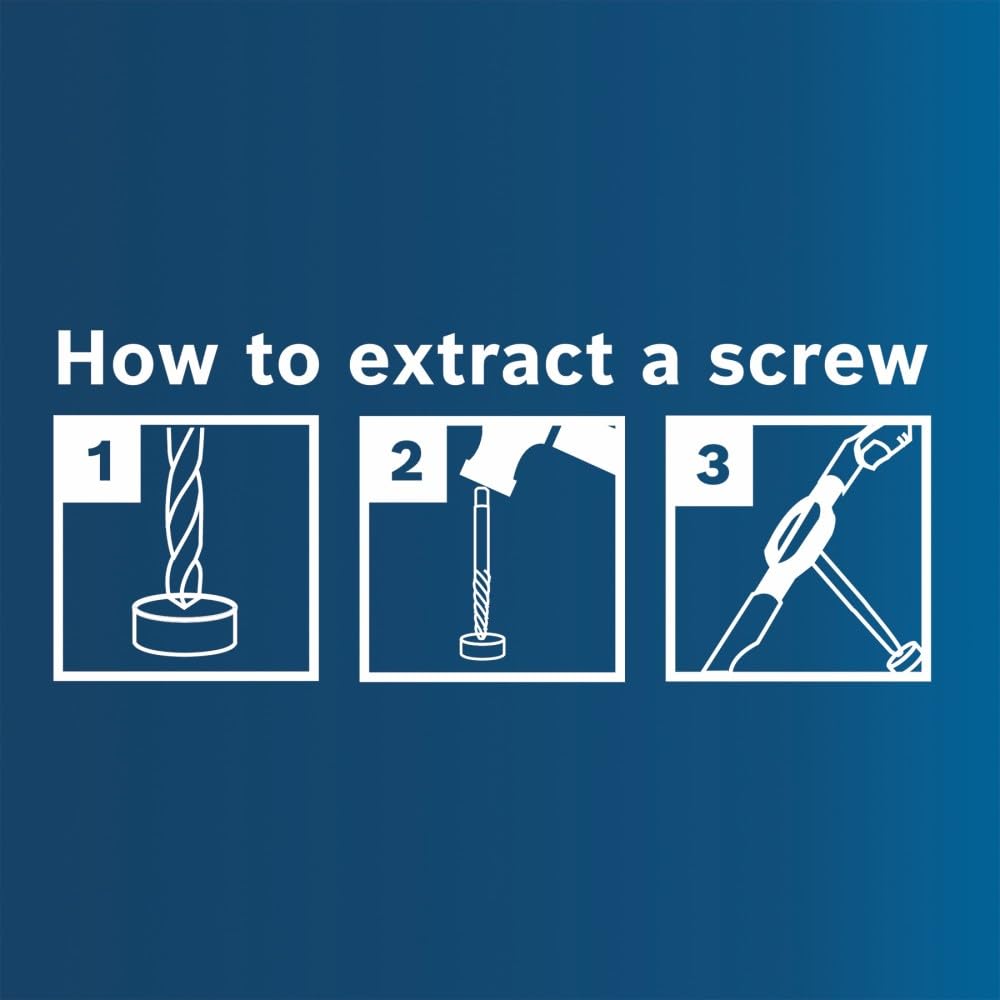 How to extract a screw

1

2

3