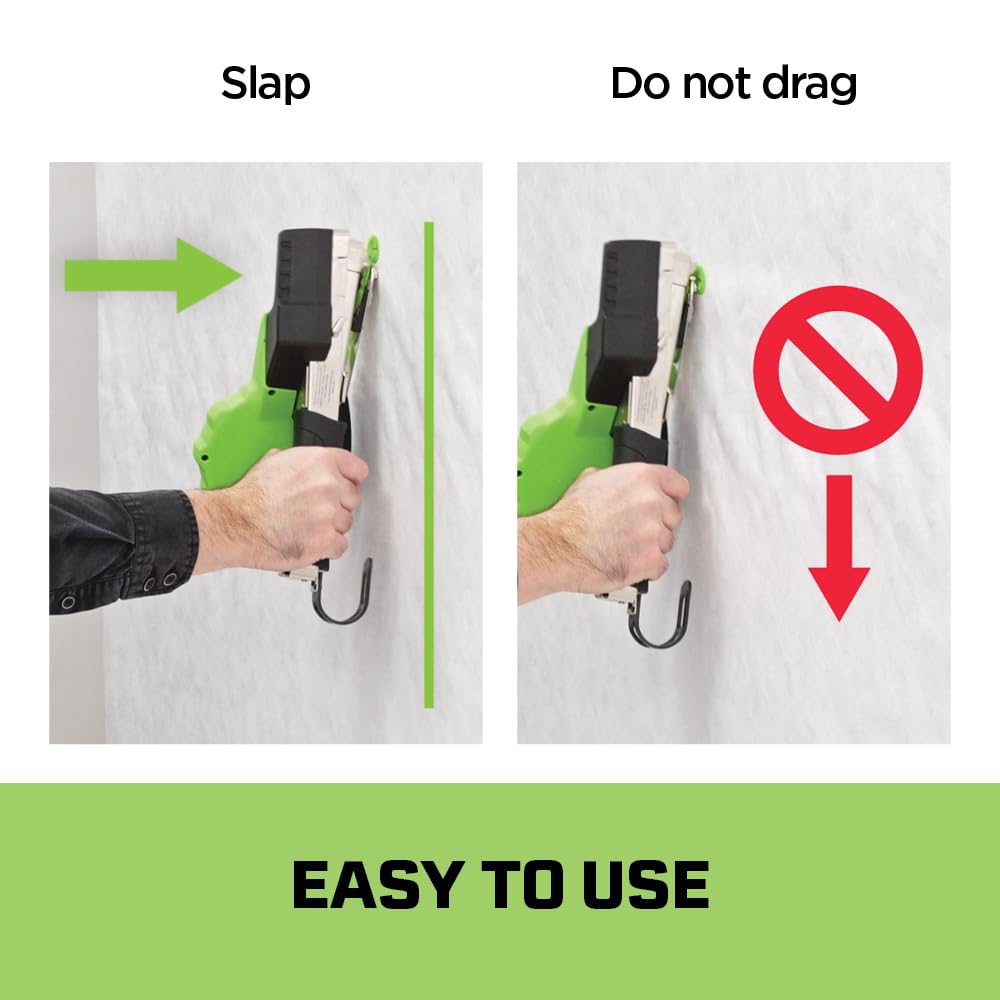 Slap

Do not drag

EASY TO USE