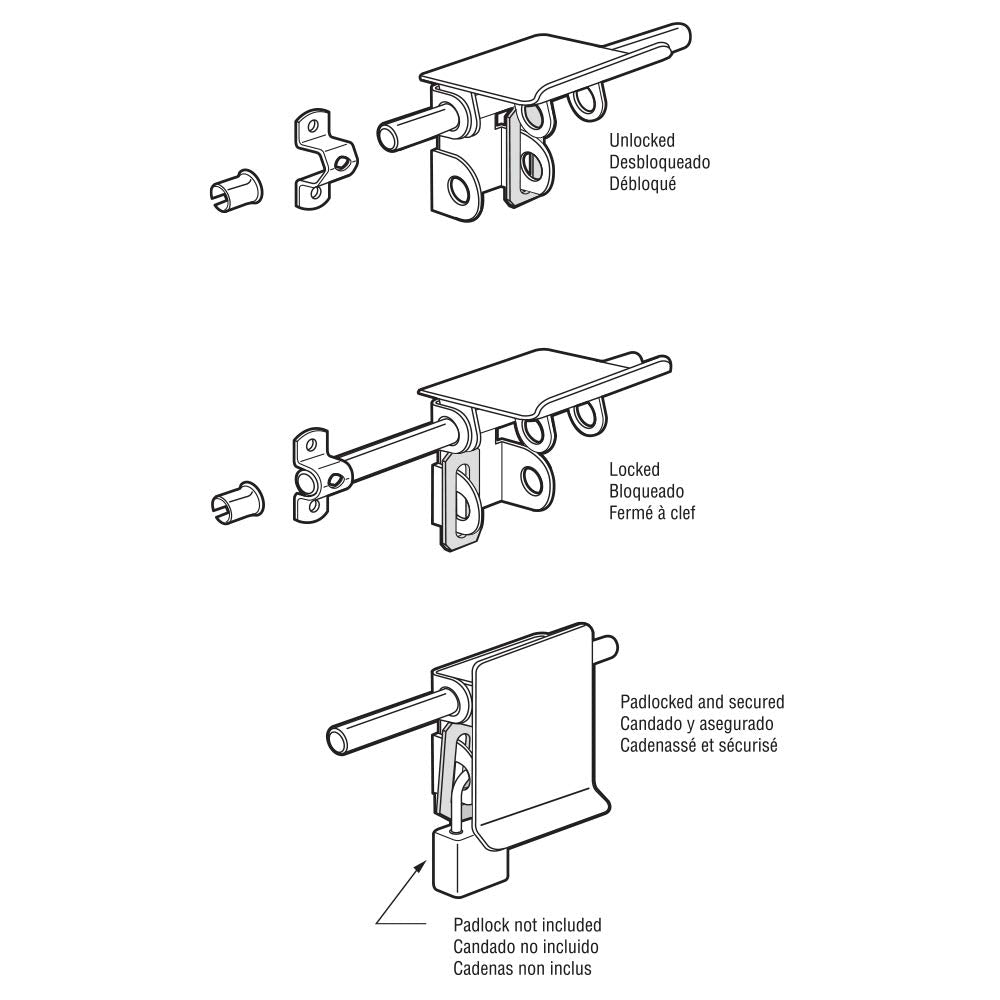 Unlocked
Desbloqueado
Débloqué

Locked
Bloqueado
Fermé à clef

Padlocked and secured
Candado y asegurado
Cadenassé et sécurisé

Padlock not included
Candado no incluido
Cadenas non inclus