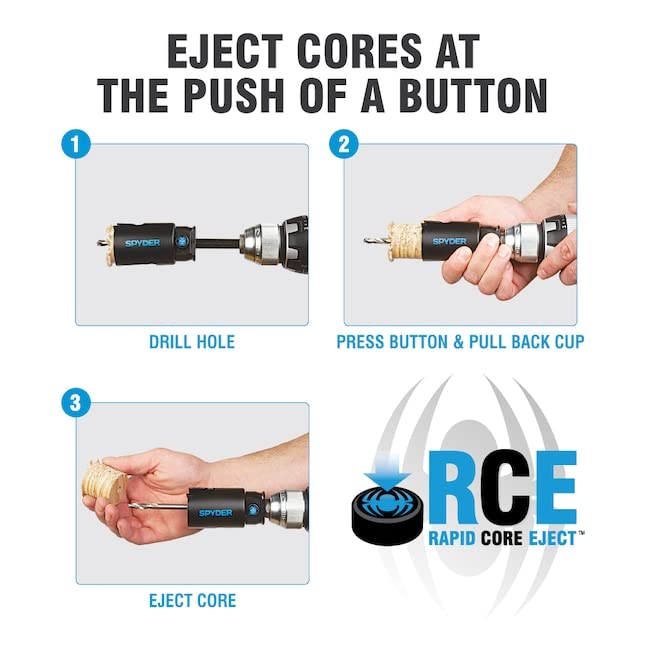 EJECT CORES AT THE PUSH OF A BUTTON

1

SPYDER

DRILL HOLE

2

SPYDER

PRESS BUTTON & PULL BACK CUP

3

SPYDER

EJECT CORE

RCE

RAPID CORE EJECT™