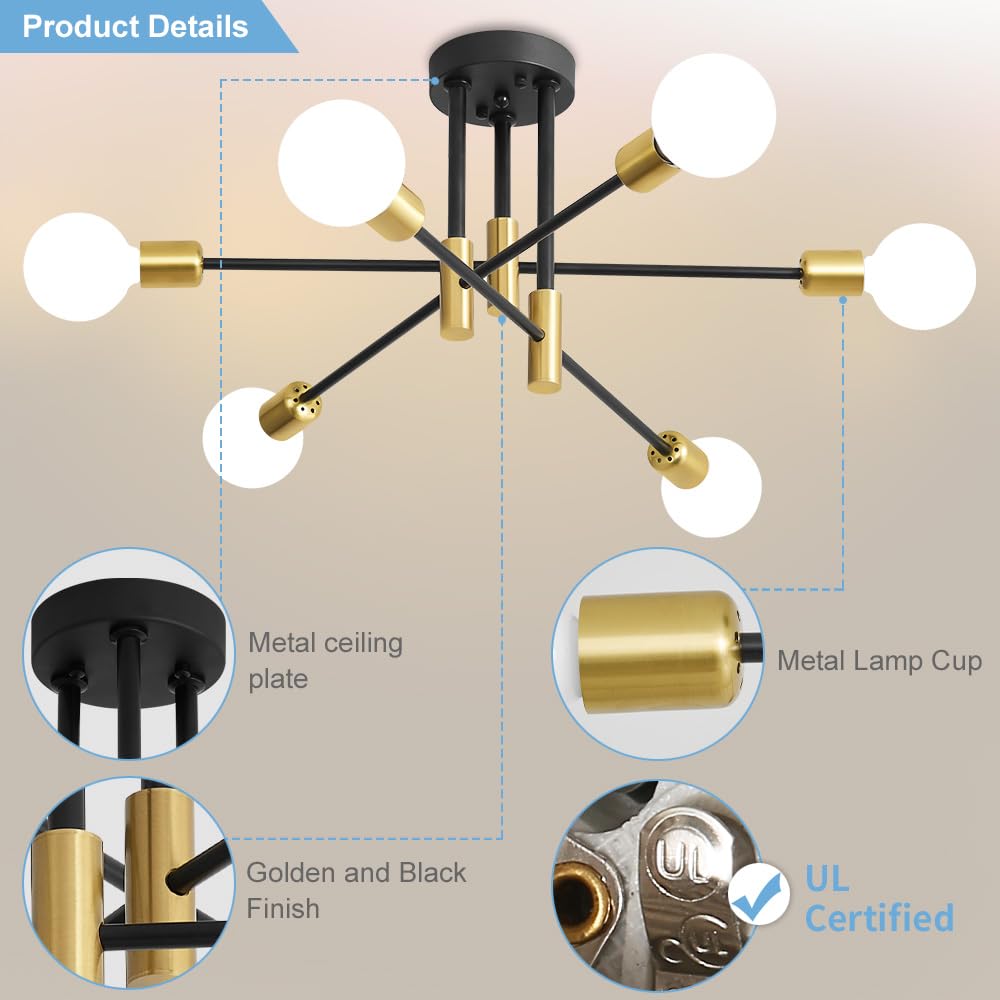 Product Details

Metal ceiling plate

Metal Lamp Cup

Golden and Black Finish

UL

UL Certified