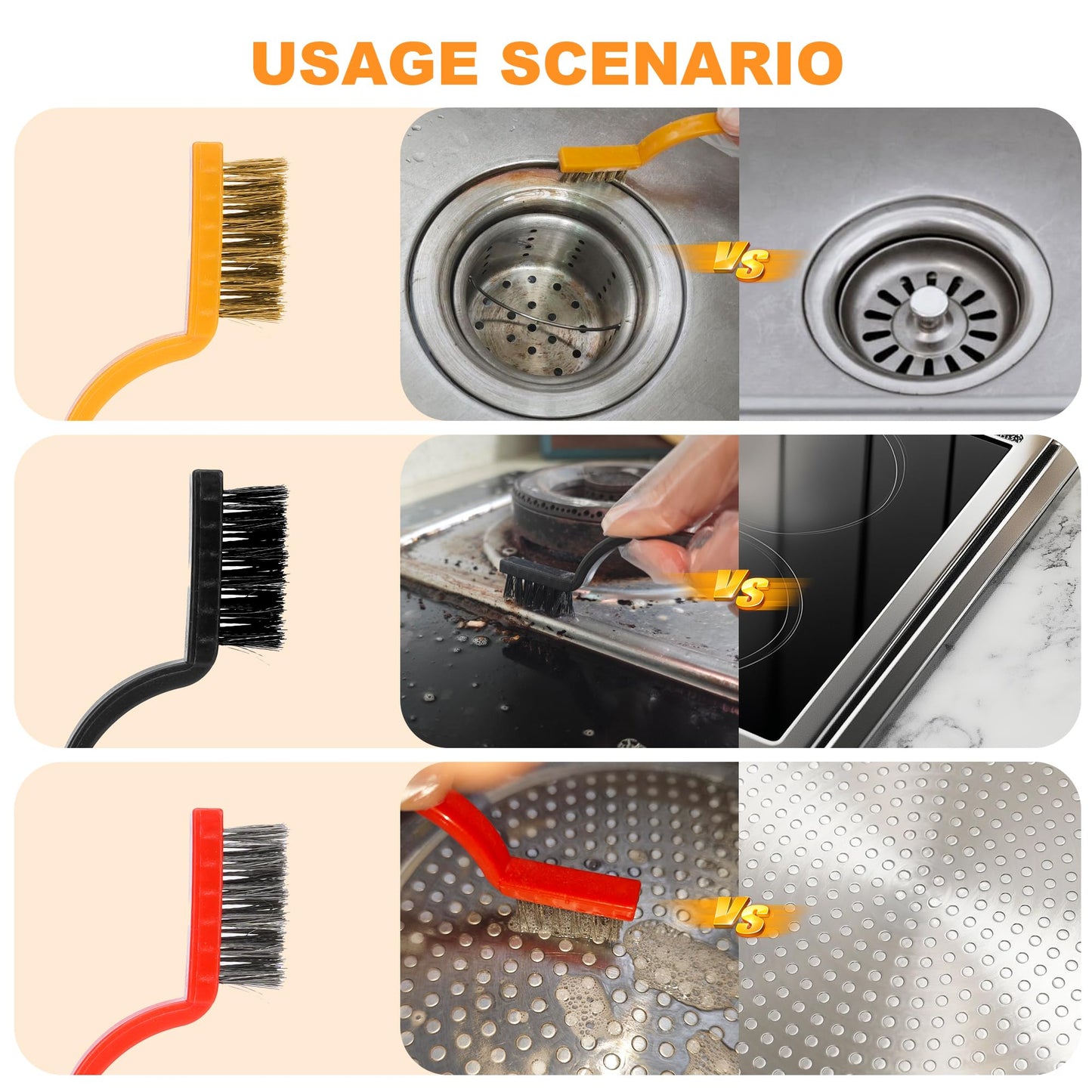 USAGE SCENARIO

VS

VS

VS