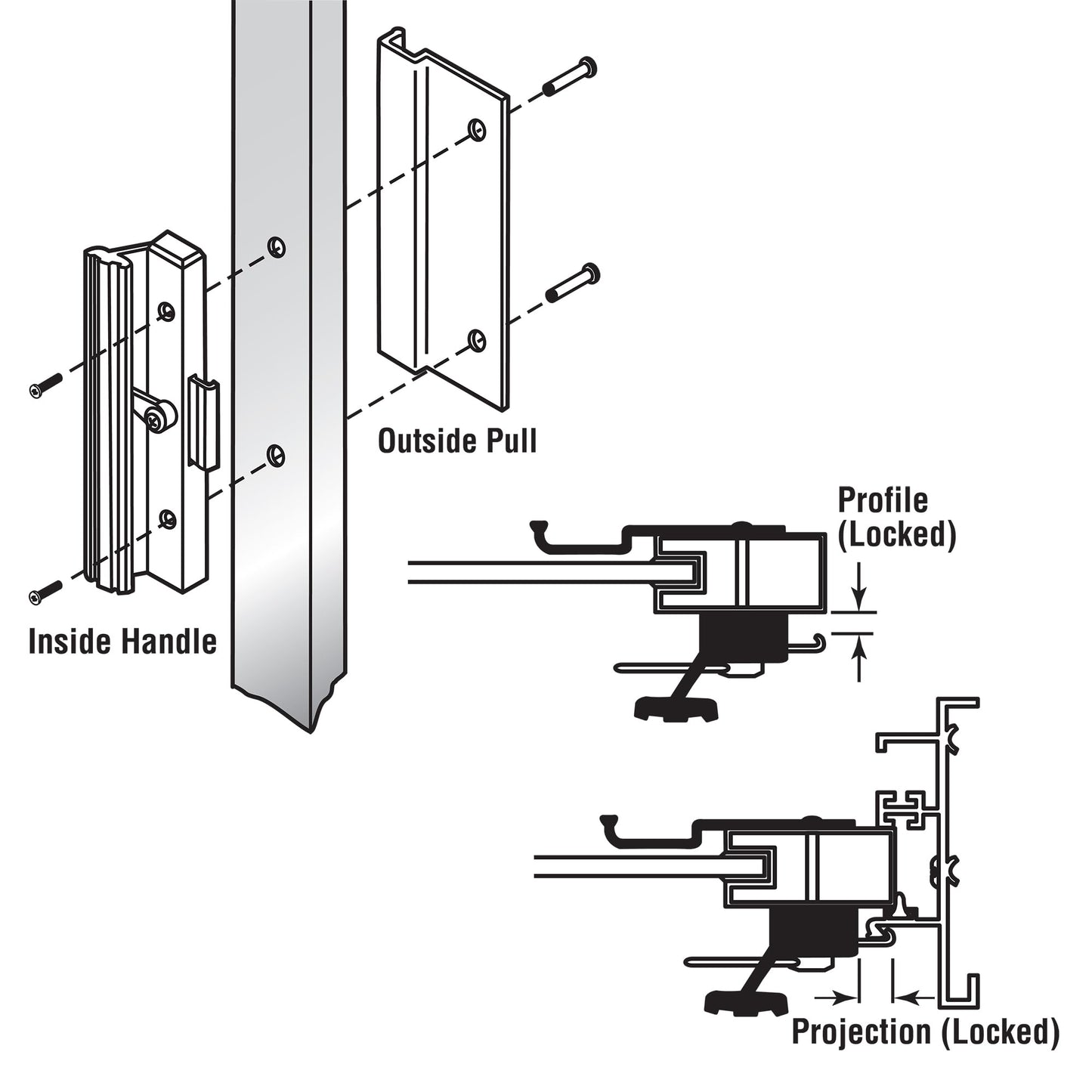 Outside Pull

Inside Handle

Profile (Locked)

Projection (Locked)