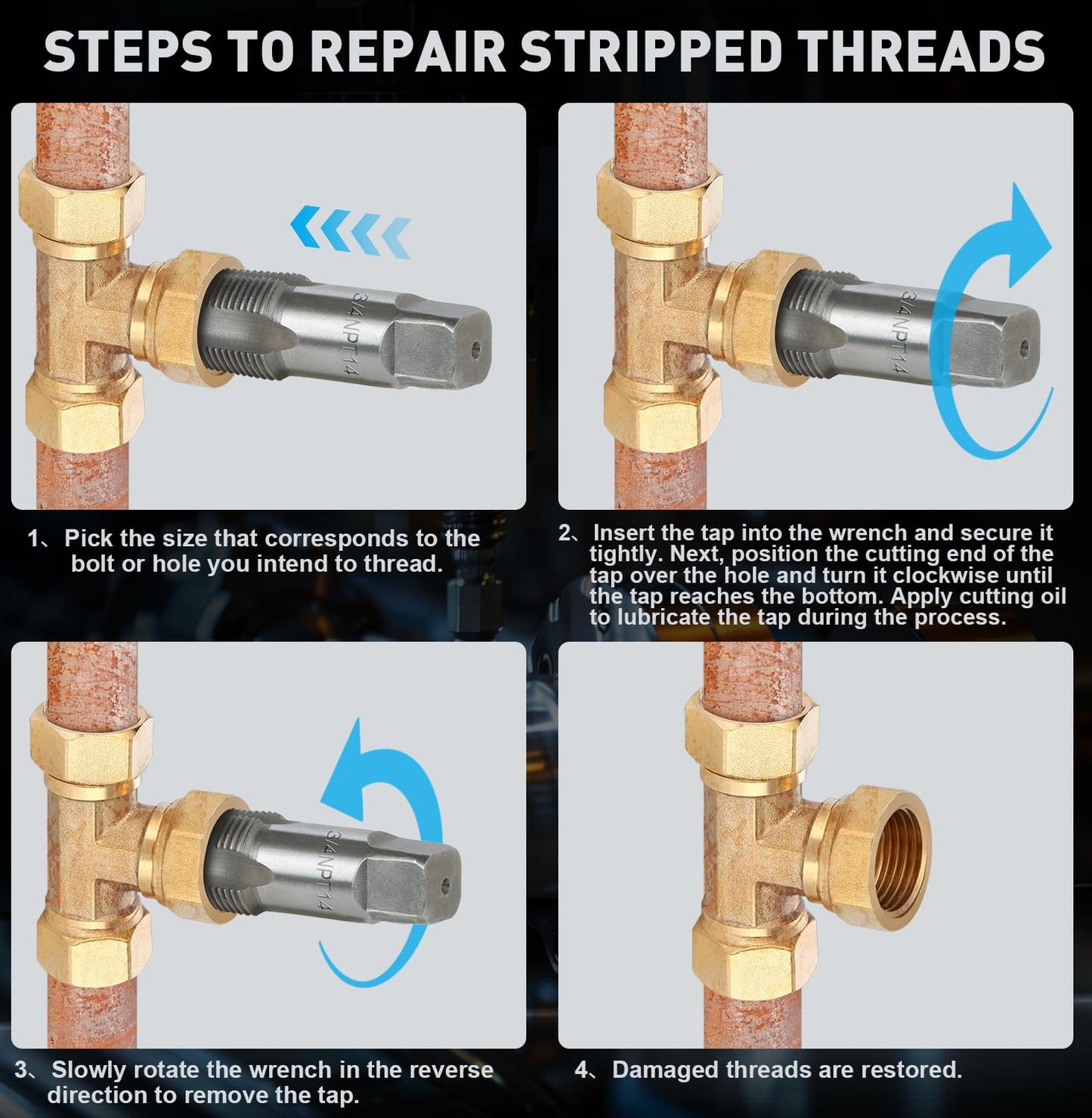 STEPS TO REPAIR STRIPPED THREADS

3/4NPT14

1、Pick the size that corresponds to the bolt or hole you intend to thread.

3/4NPT14

2、Insert the tap into the wrench and secure it tightly. Next, position the cutting end of the tap over the hole and turn it clockwise until the tap reaches the bottom. Apply cutting oil to lubricate the tap during the process.

3/4NPT14

3、Slowly rotate the wrench in the reverse direction to remove the tap.

4、Damaged threads are restored.