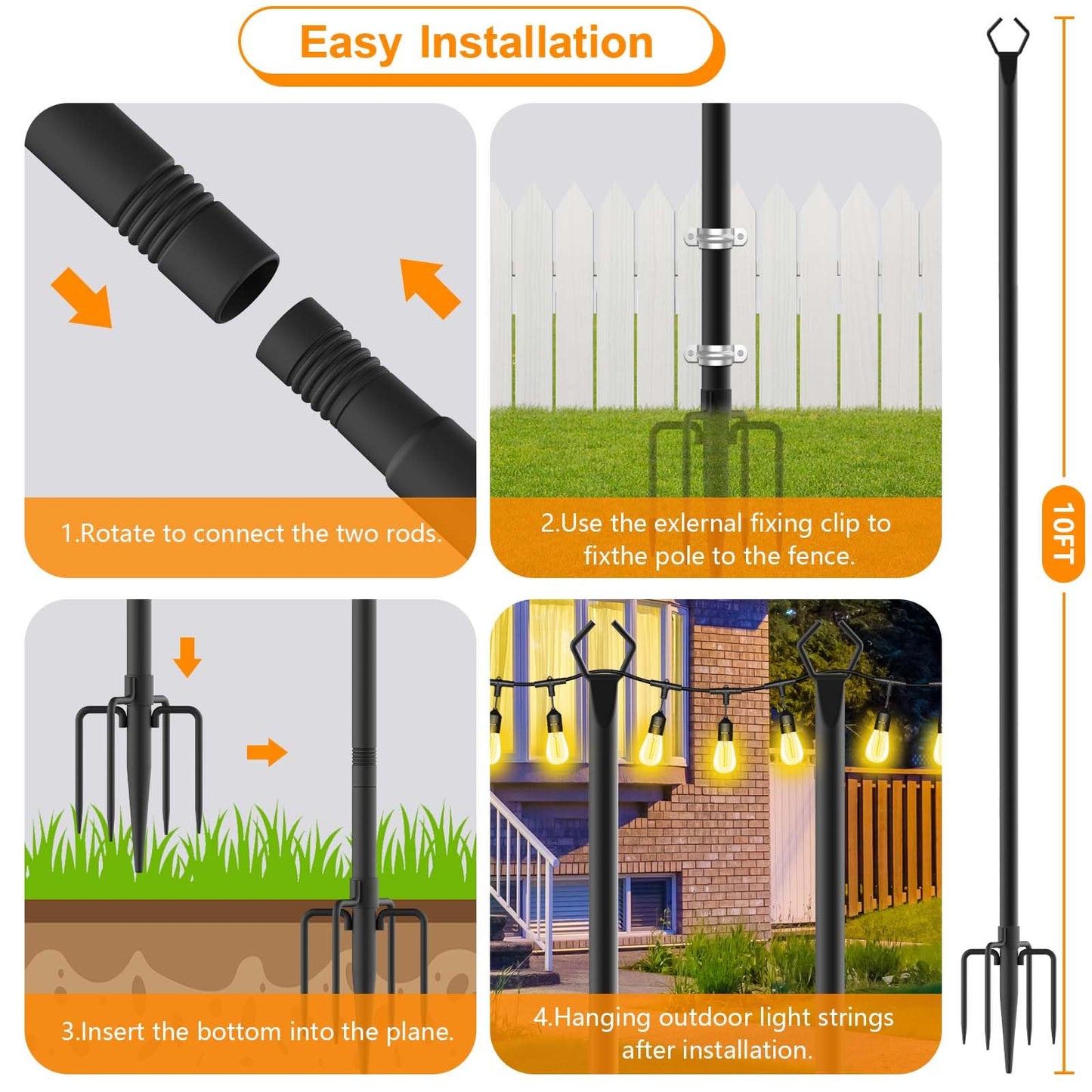 Easy Installation

1.Rotate to connect the two rods.

2.Use the exlernal fixing clip to fixthe pole to the fence.

3.Insert the bottom into the plane.

4.Hanging outdoor light strings after installation.

10FT