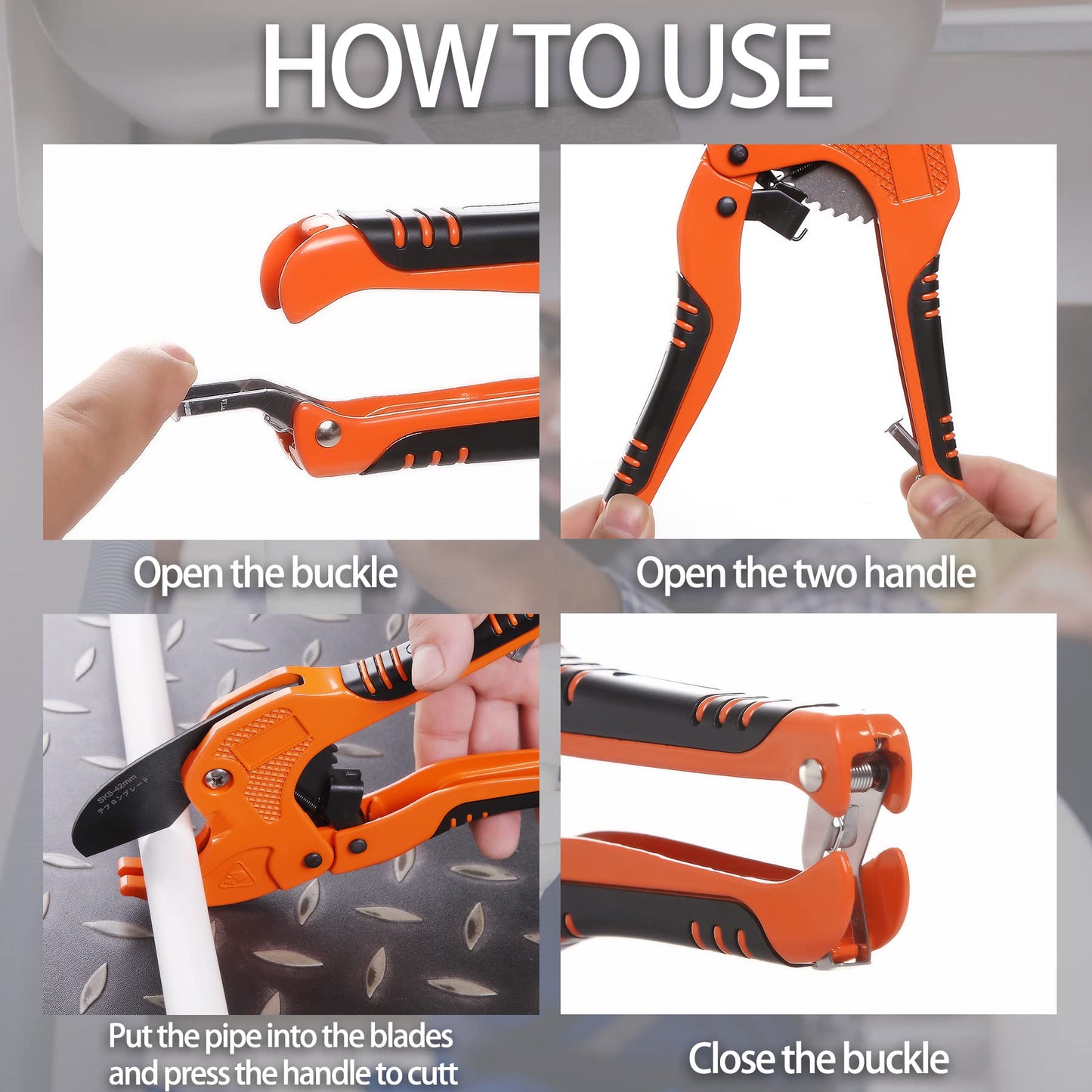 HOW TO USE

Open the buckle

Open the two handle

SK5-42mm
テフロンブレード

Put the pipe into the blades and press the handle to cutt

Close the buckle