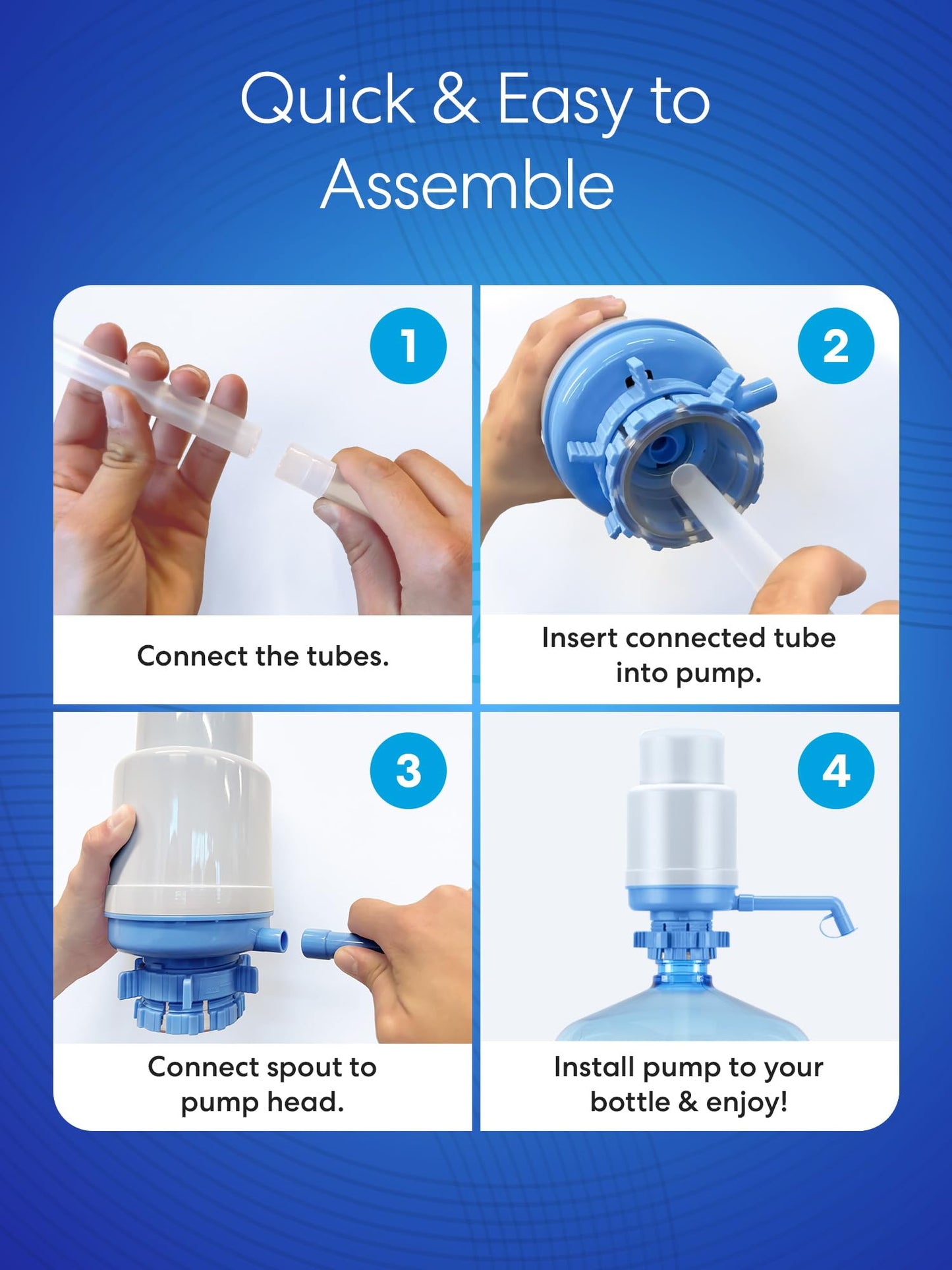 Quick & Easy to Assemble

1

Connect the tubes.

2

Insert connected tube into pump.

3

Connect spout to pump head.

4

Install pump to your bottle & enjoy!