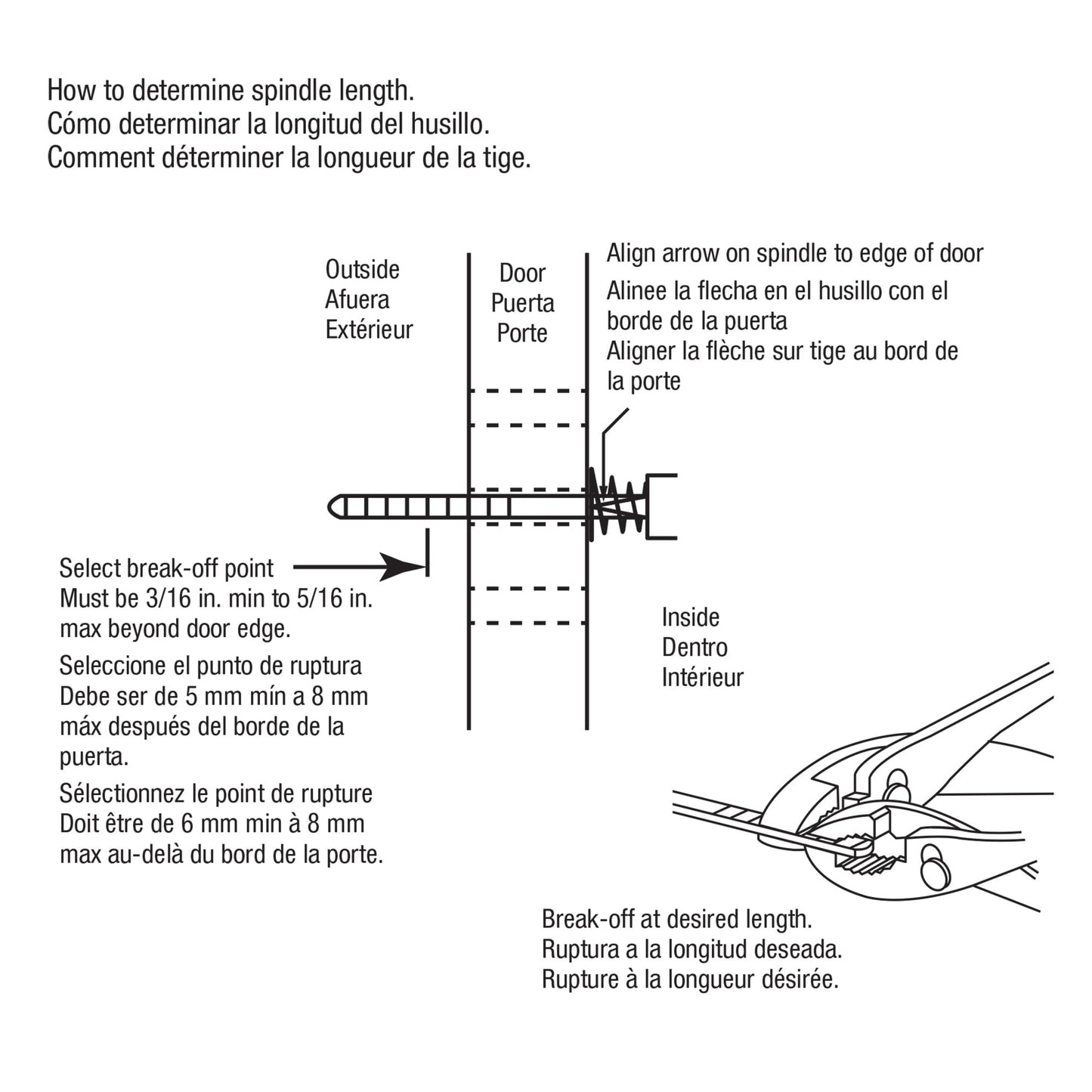 How to determine spindle length.
Cómo determinar la longitud del husillo.
Comment déterminer la longueur de la tige.

Outside
Afuera
Extérieur

Door
Puerta
Porte

Align arrow on spindle to edge of door
Alinee la flecha en el husillo con el borde de la puerta
Aligner la flèche sur tige au bord de la porte

Select break-off point
Must be 3/16 in. min to 5/16 in. max beyond door edge.
Seleccione el punto de ruptura
Debe ser de 5 mm mín a 8 mm máx después del borde de la puerta.
Sélectionnez le point de rupture
Doit être de 6 mm min à 8 mm max au-delà du bord de la porte.

Inside
Dentro
Intérieur

Break-off at desired length.
Ruptura a la longitud deseada.
Rupture à la longueur désirée.